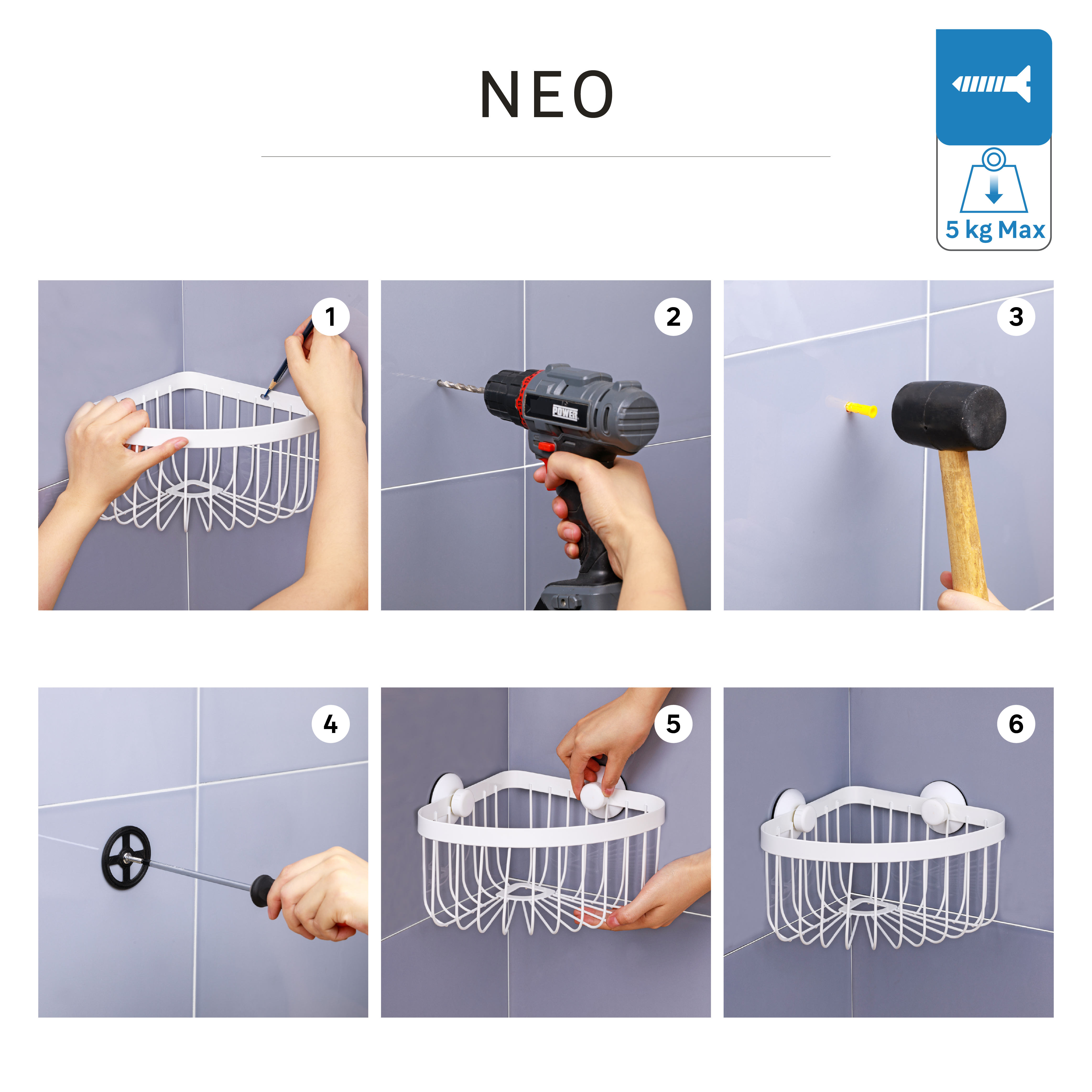 NEO

5 kg Max

1

2

POWER

3

4

5

6