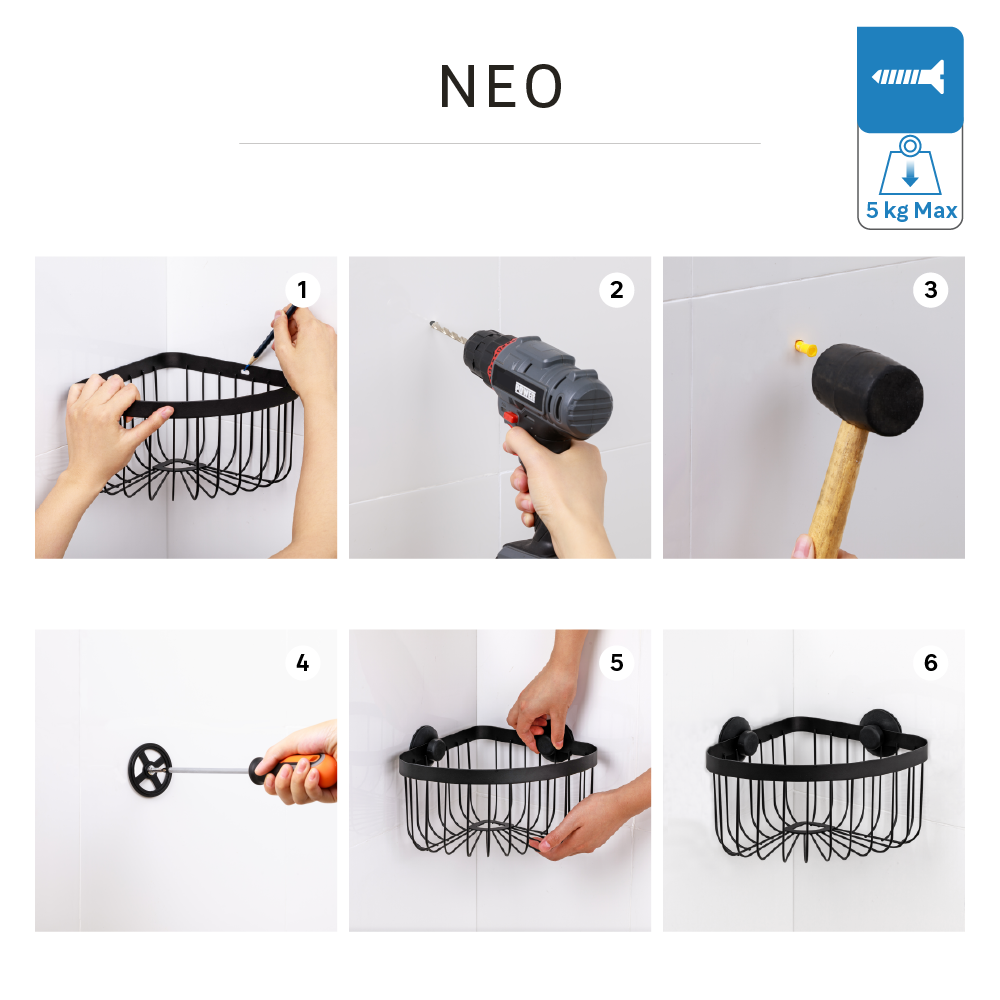 NEO

5 kg Max

1

2

3

4

5

6