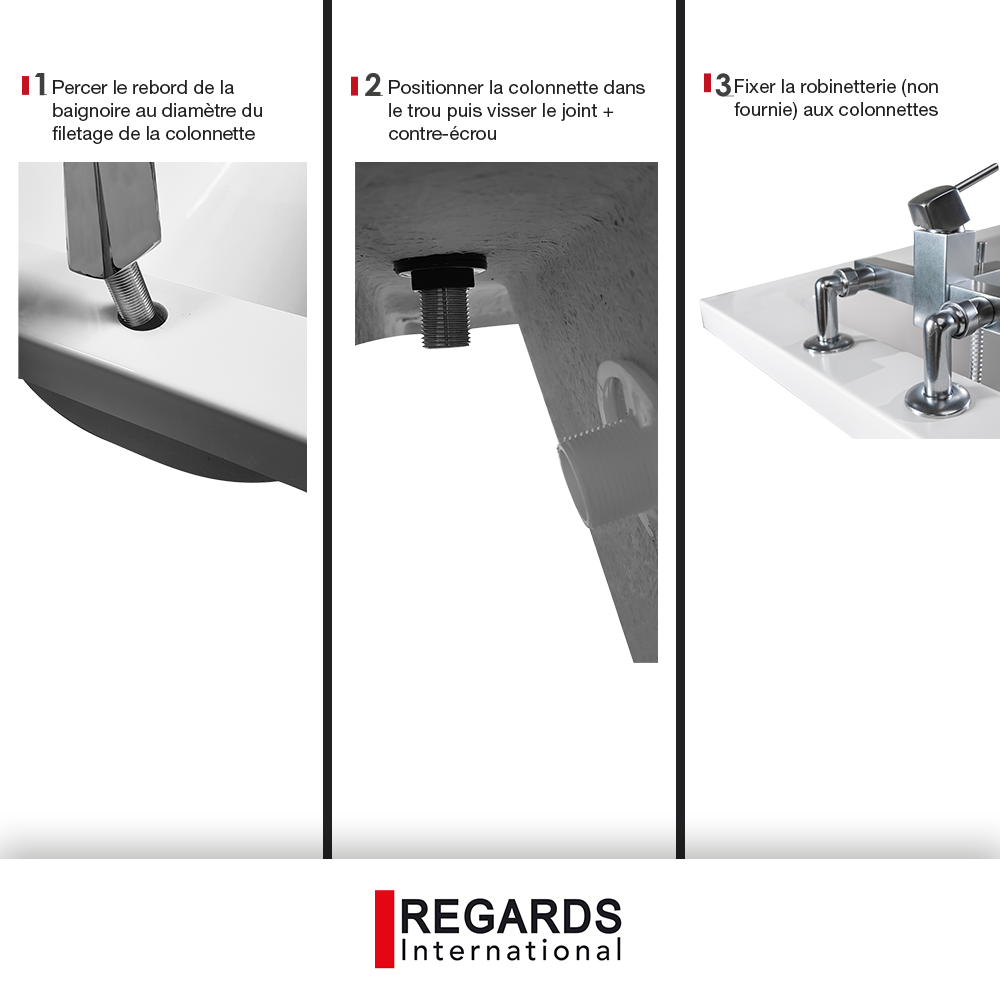 1 Percer le rebord de la baignoire au diamètre du filetage de la colonnette

2 Positionner la colonnette dans le trou puis visser le joint + contre-écrou

3 Fixer la robinetterie (non fournie) aux colonnettes

REGARDS
International