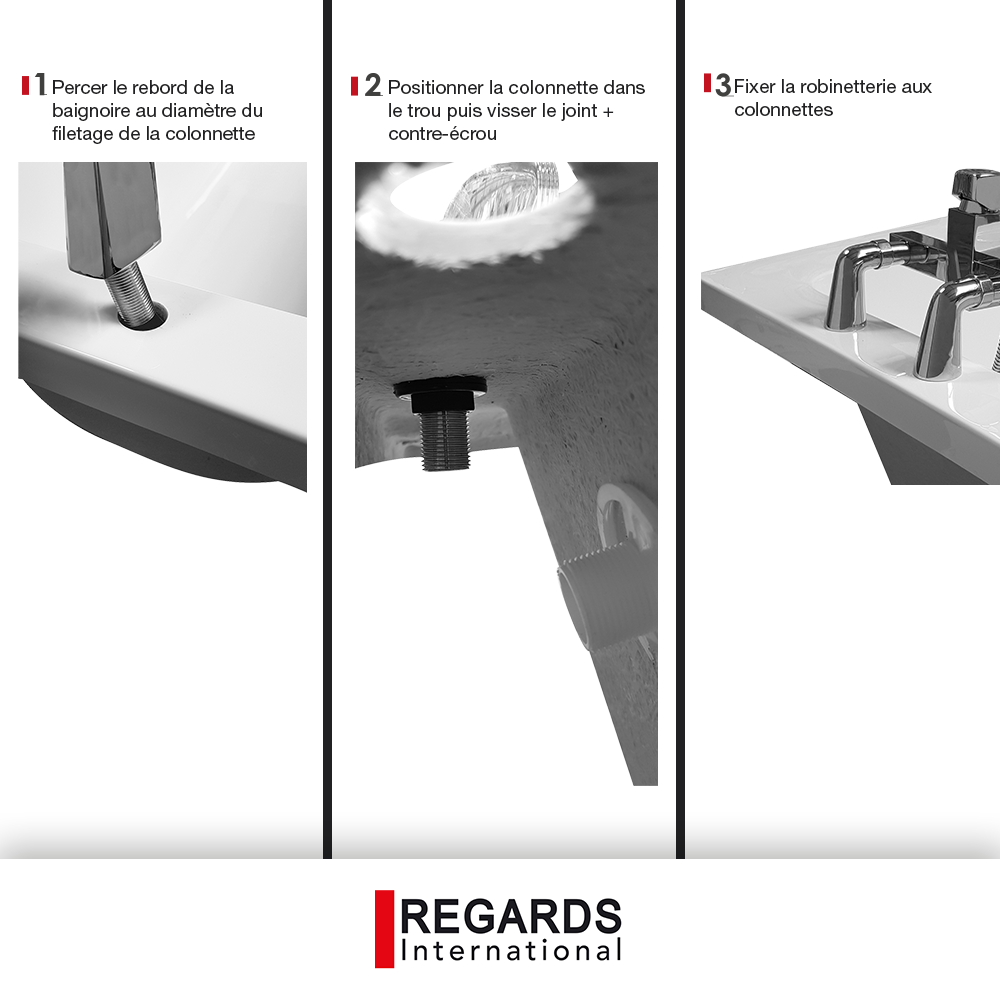 1 Percer le rebord de la baignoire au diamètre du filetage de la colonnette

2 Positionner la colonnette dans le trou puis visser le joint + contre-écrou

3 Fixer la robinetterie aux colonnettes

REGARDS
International