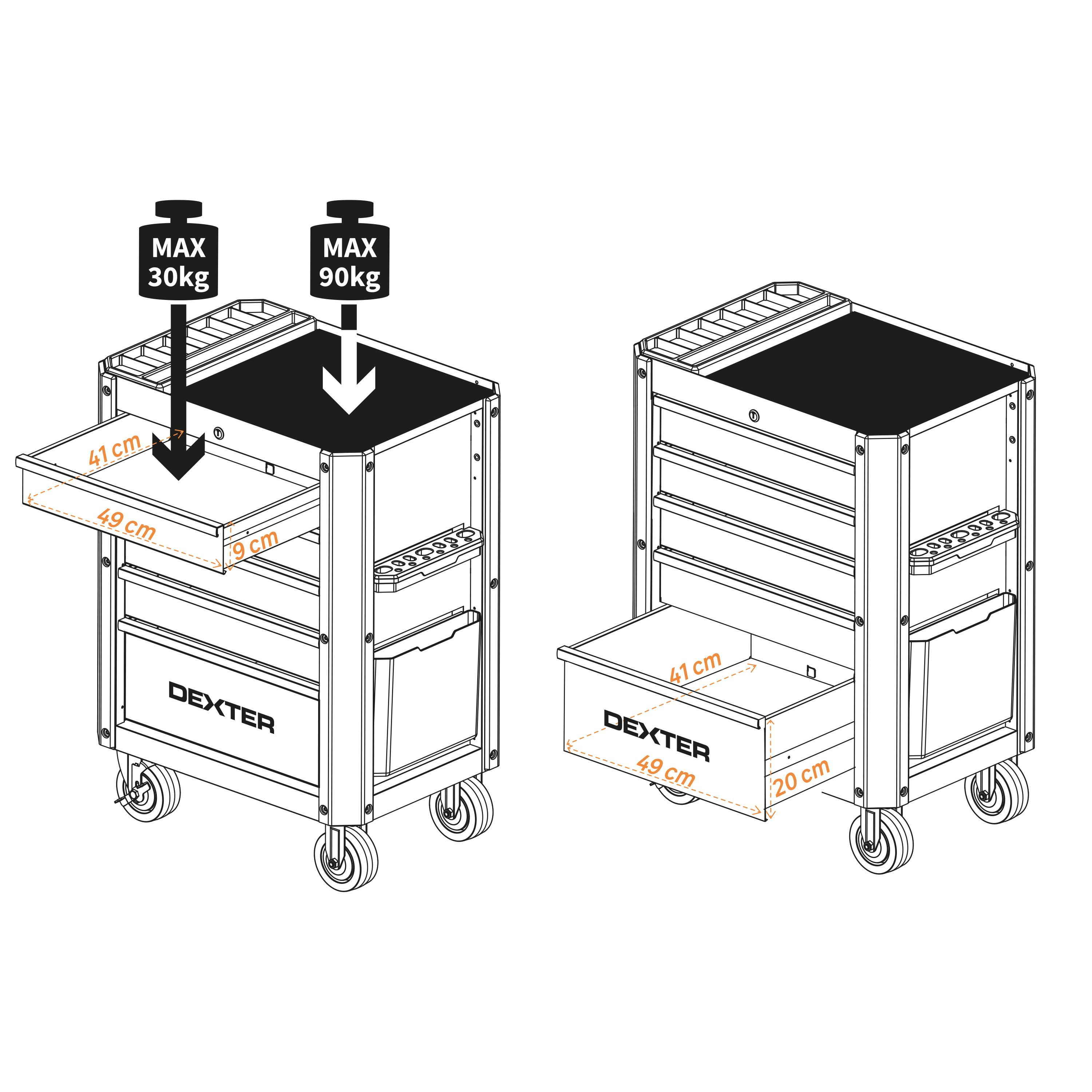 MAX
30kg

MAX
90kg

41 cm

49 cm

9 cm

DEXTER

41 cm

DEXTER

49 cm

20 cm