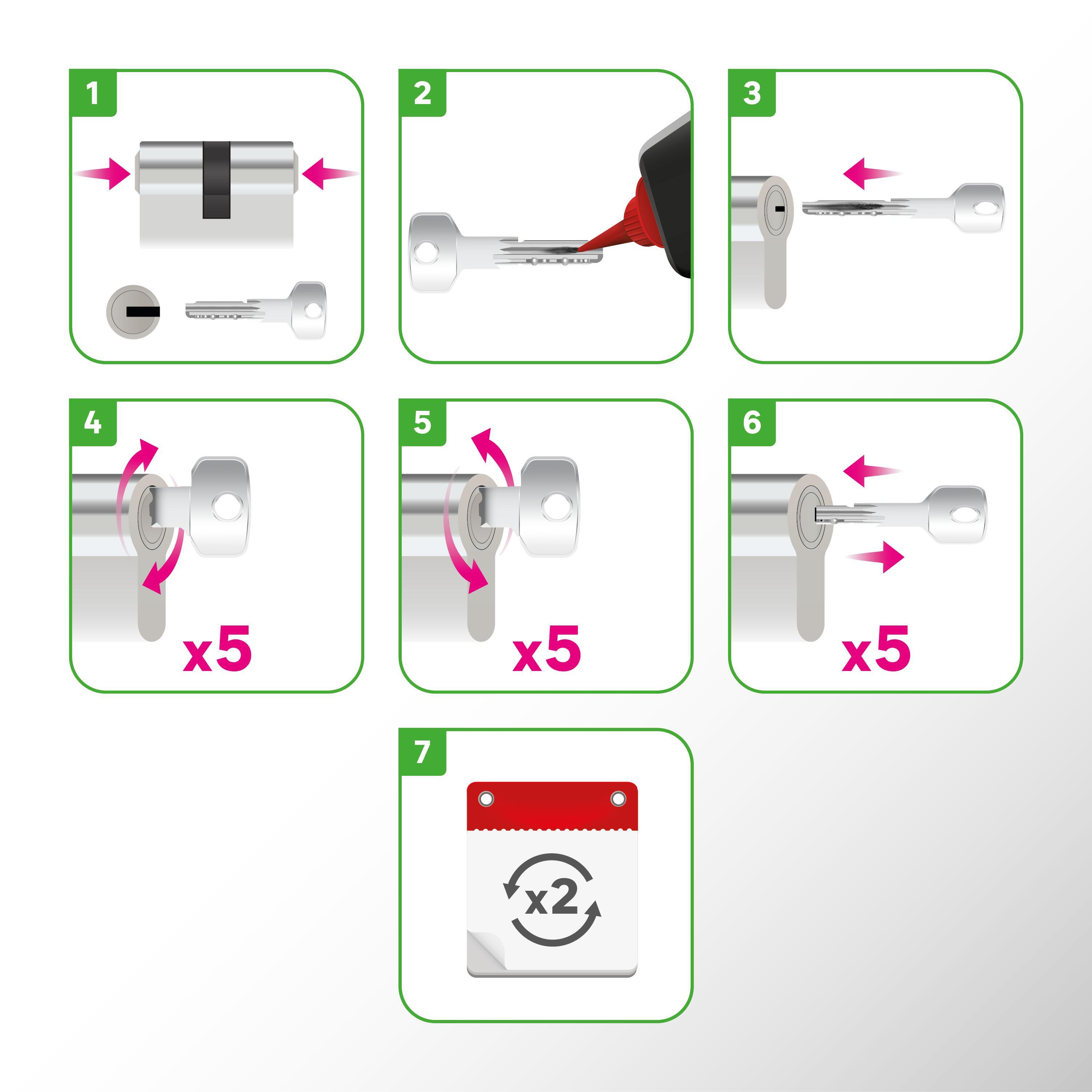 1

2

3

4

x5

5

x5

6

x5

7

x2