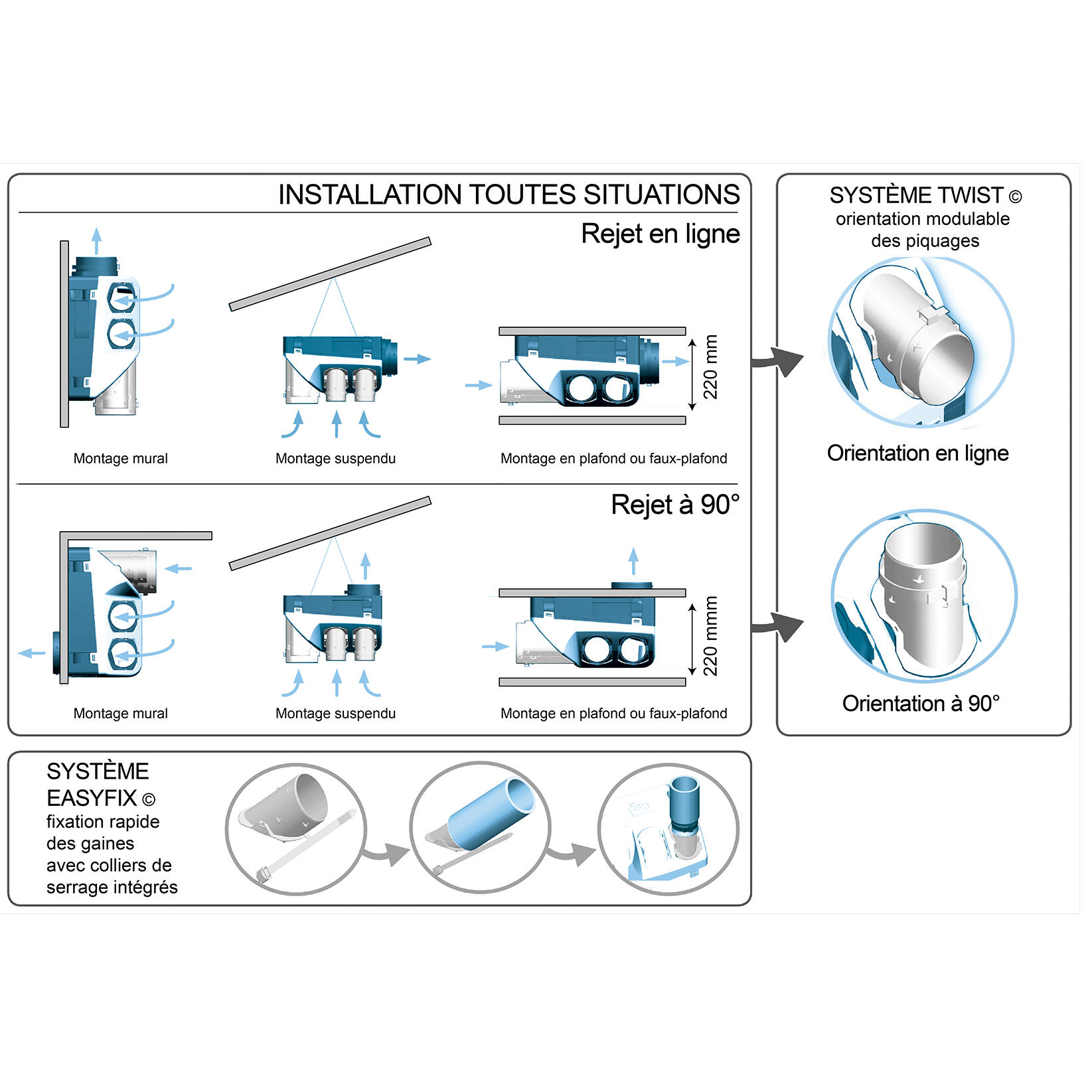 INSTALLATION TOUTES SITUATIONS

Rejet en ligne

220 mm

Montage mural

Montage suspendu

Montage en plafond ou faux-plafond

Rejet à 90°

220 mmm

Montage mural

Montage suspendu

Montage en plafond ou faux-plafond

SYSTÈME TWIST ©
orientation modulable
des piquages

Orientation en ligne

Orientation à 90°

SYSTÈME
EASYFIX ©
fixation rapide
des gaines
avec colliers de
serrage intégrés