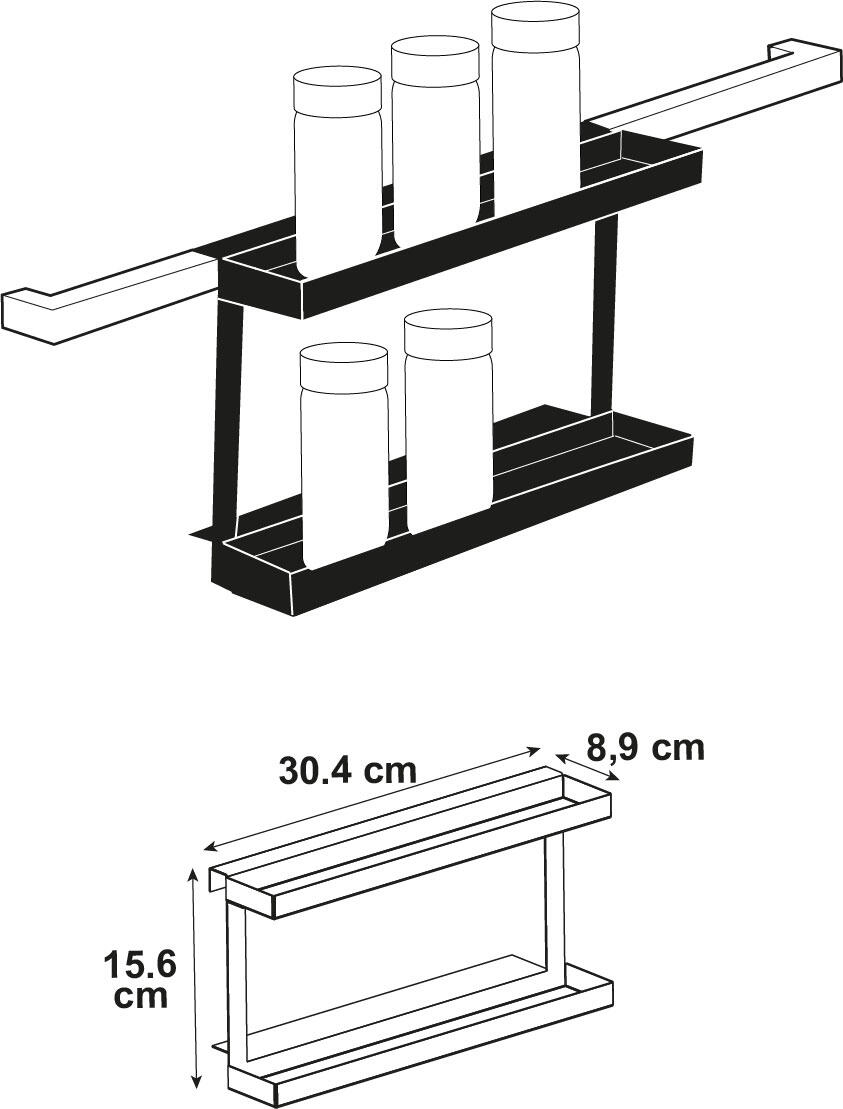 30.4 cm
8,9 cm
15.6 cm