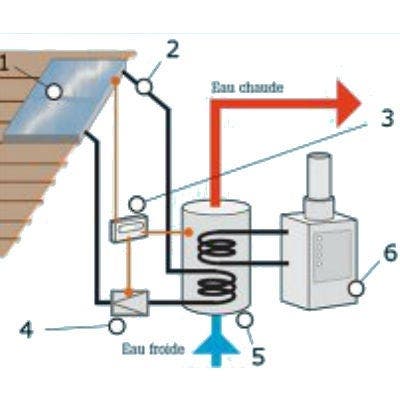 1
2
Eau chaude
3
6
4
Eau froide
5