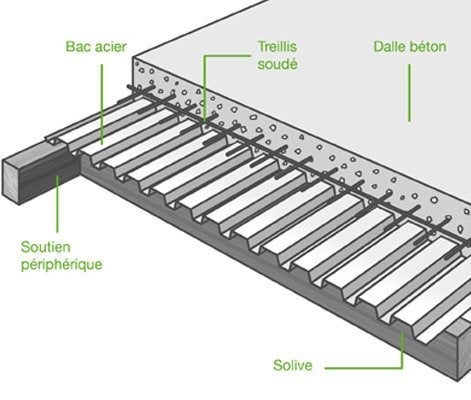 Bac acier

Treillis soudé

Dalle béton

Soutien périphérique

Solive