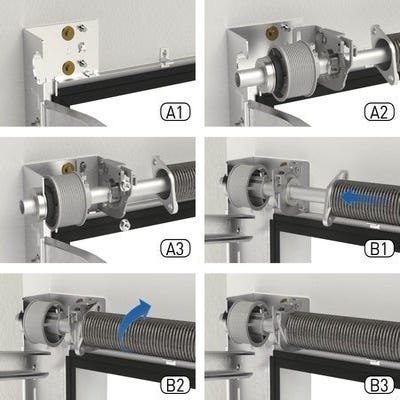 A1

A2

A3

B1

B2

B3