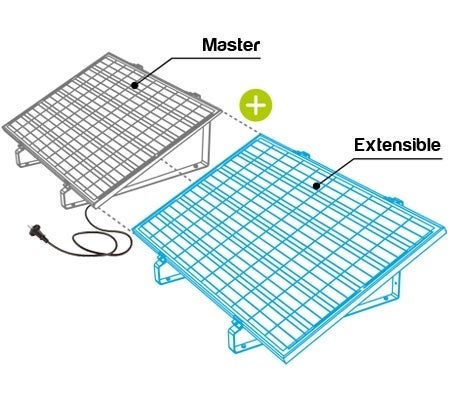 Master

+

Extensible