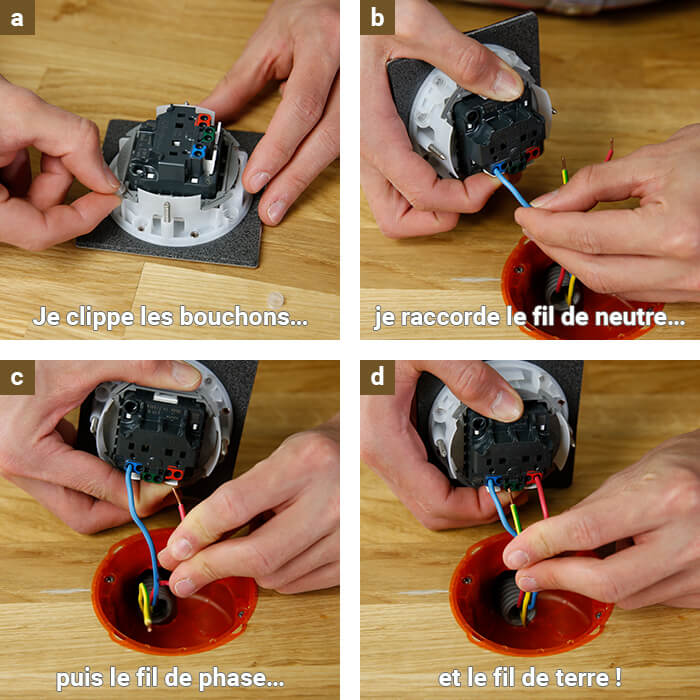 a

Je clippe les bouchons...

b

je raccorde le fil de neutre...

c

puis le fil de phase...

d

et le fil de terre !