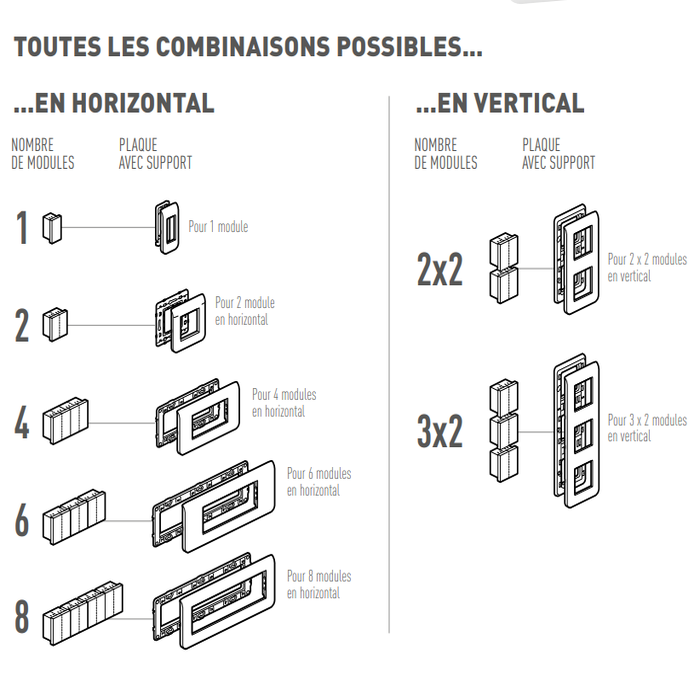 TOUTES LES COMBINAISONS POSSIBLES...

...EN HORIZONTAL

NOMBRE DE MODULES

PLAQUE AVEC SUPPORT

1

Pour 1 module

2

Pour 2 module en horizontal

4

Pour 4 modules en horizontal

6

Pour 6 modules en horizontal

8

Pour 8 modules en horizontal

...EN VERTICAL

NOMBRE DE MODULES

PLAQUE AVEC SUPPORT

2x2

Pour 2 x 2 modules en vertical

3x2

Pour 3 x 2 modules en vertical