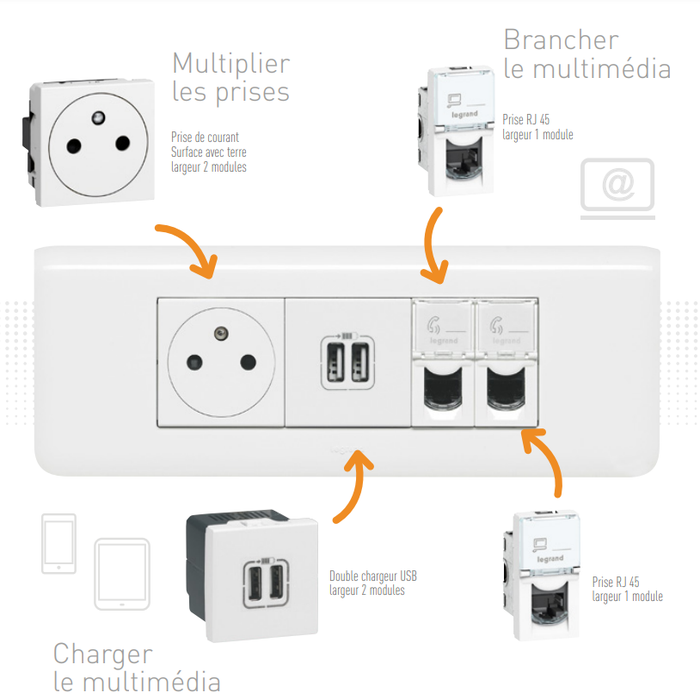 Multiplier les prises

Prise de courant
Surface avec terre
largeur 2 modules

Brancher le multimédia

legrand

Prise RJ 45
largeur 1 module

@

legrand

legrand

legrand

Double chargeur USB
largeur 2 modules

legrand

Prise RJ 45
largeur 1 module

Charger le multimédia