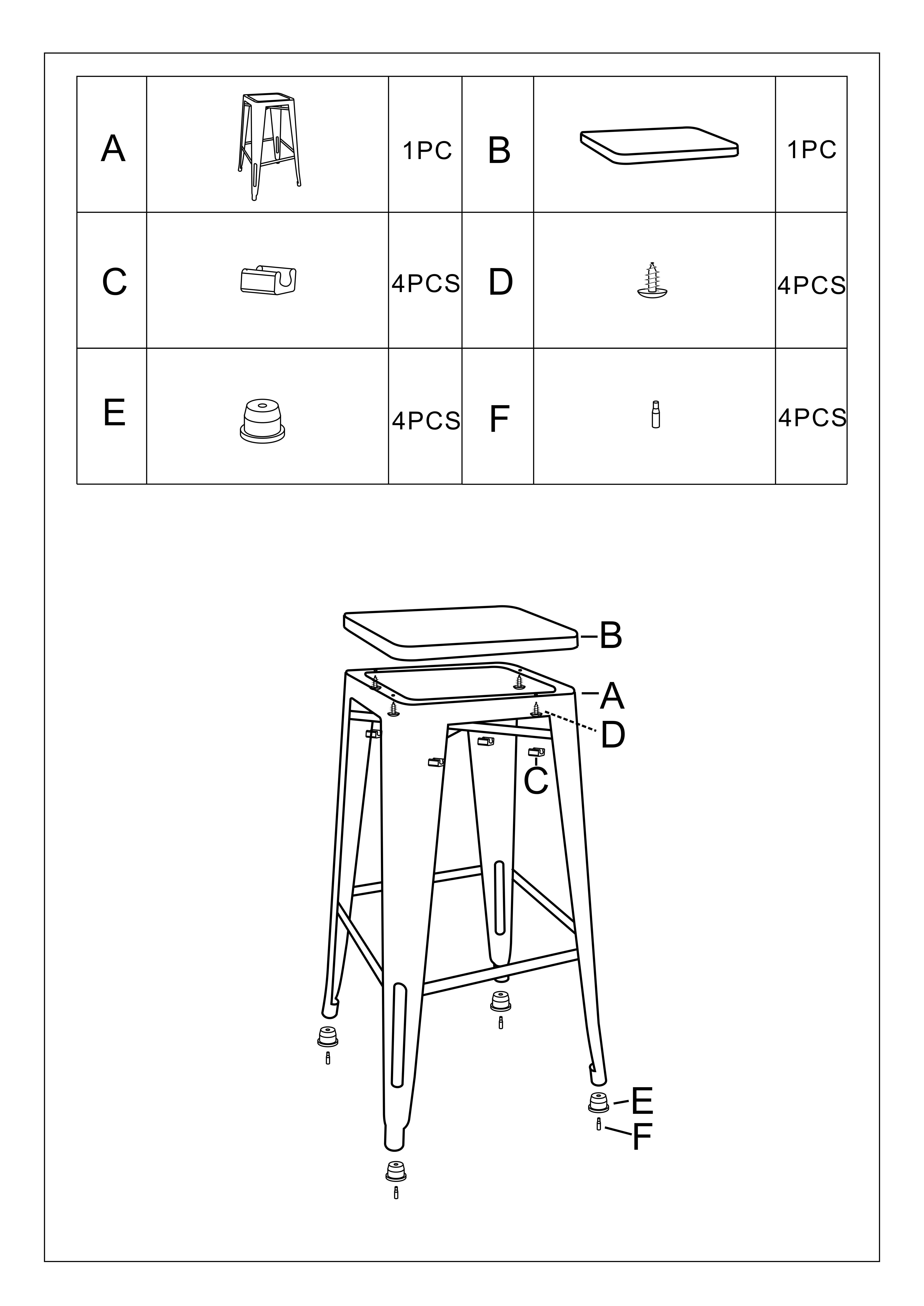 | A |  | 1PC | B |  | 1PC |
|---|---|---|---|---|---|
| C |  | 4PCS | D |  | 4PCS |
| E |  | 4PCS | F |  | 4PCS |

B
A
D
C
E
F