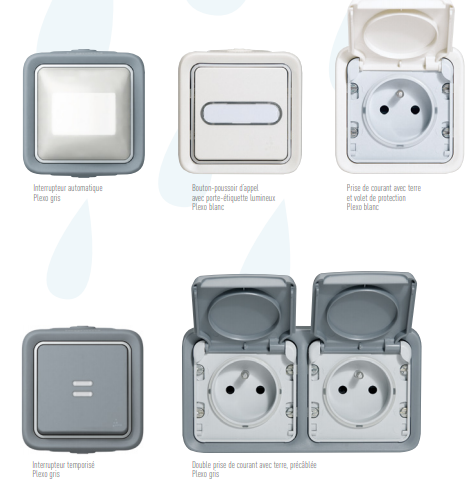 Interrupteur automatique
Plexo gris

Bouton-poussoir d'appel
avec porte-étiquette lumineux
Plexo blanc

Prise de courant avec terre
et volet de protection
Plexo blanc

Interrupteur temporisé
Plexo gris

Double prise de courant avec terre, précâblée
Plexo gris