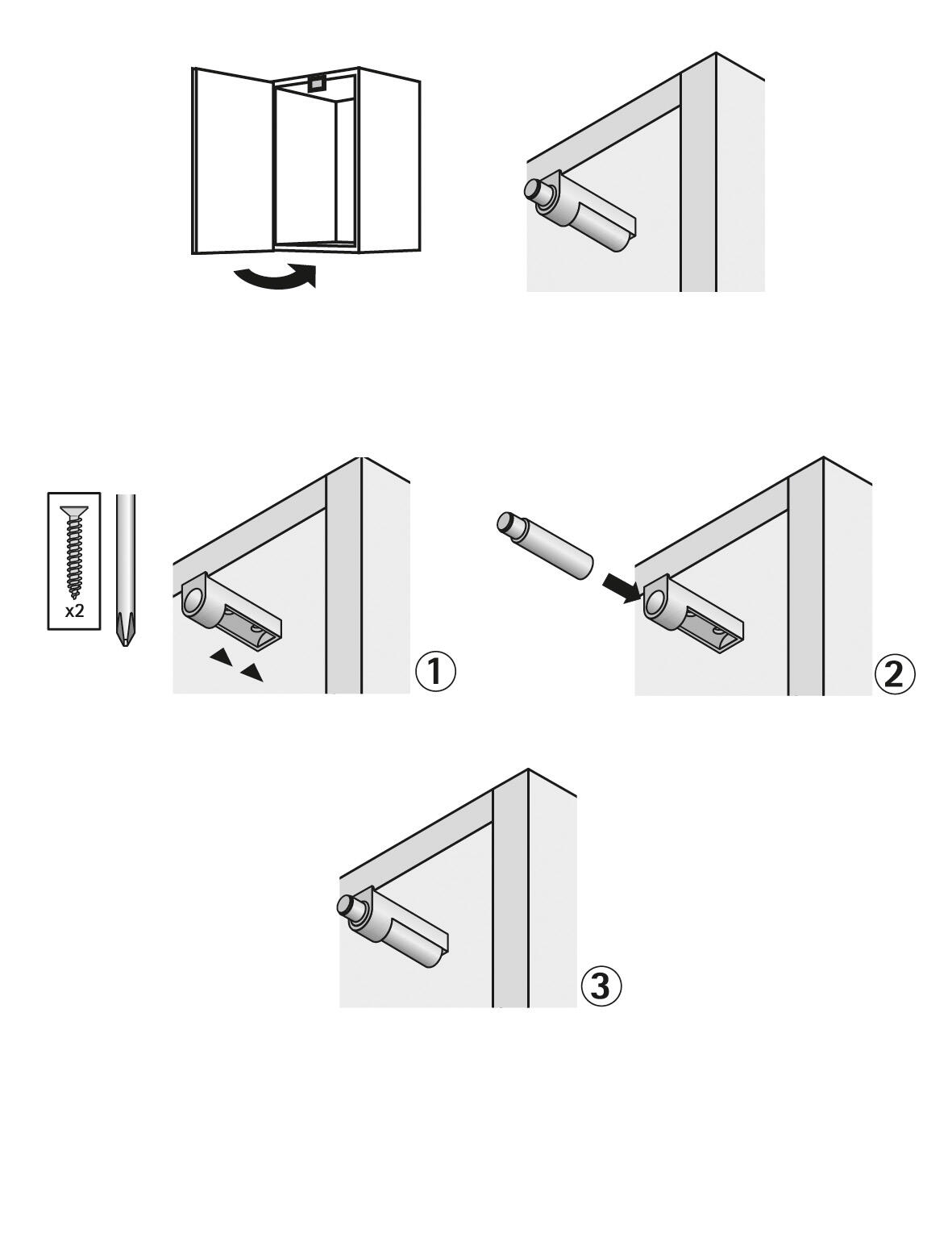 x2

①

②

③