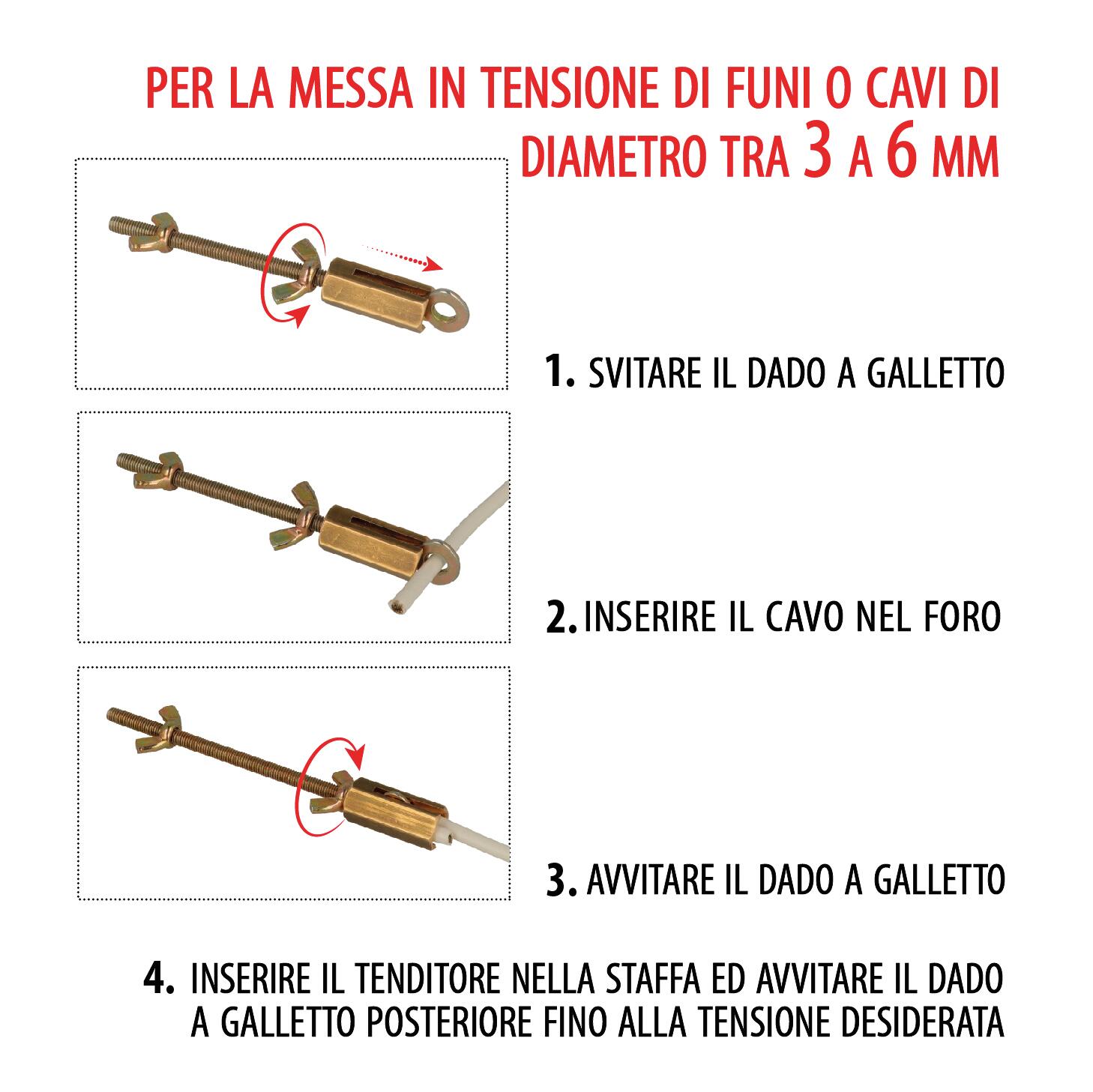 PER LA MESSA IN TENSIONE DI FUNI O CAVI DI DIAMETRO TRA 3 A 6 MM

1. SVITARE IL DADO A GALLETTO

2. INSERIRE IL CAVO NEL FORO

3. AVVITARE IL DADO A GALLETTO

4. INSERIRE IL TENDITORE NELLA STAFFA ED AVVITARE IL DADO A GALLETTO POSTERIORE FINO ALLA TENSIONE DESIDERATA