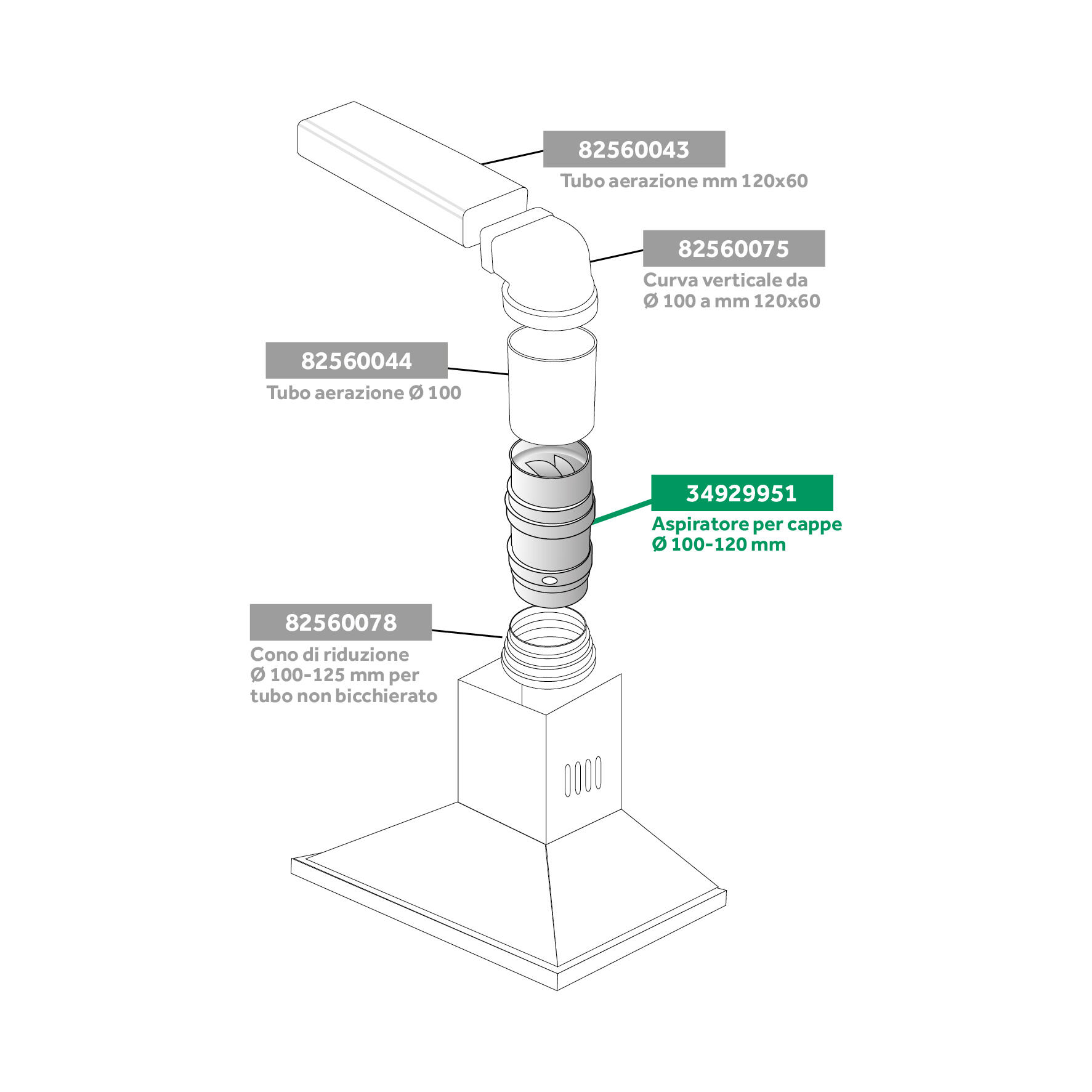 82560043
Tubo aerazione mm 120x60

82560075
Curva verticale da Ø 100 a mm 120x60

82560044
Tubo aerazione Ø 100

34929951
Aspiratore per cappe Ø 100-120 mm

82560078
Cono di riduzione Ø 100-125 mm per tubo non bicchierato