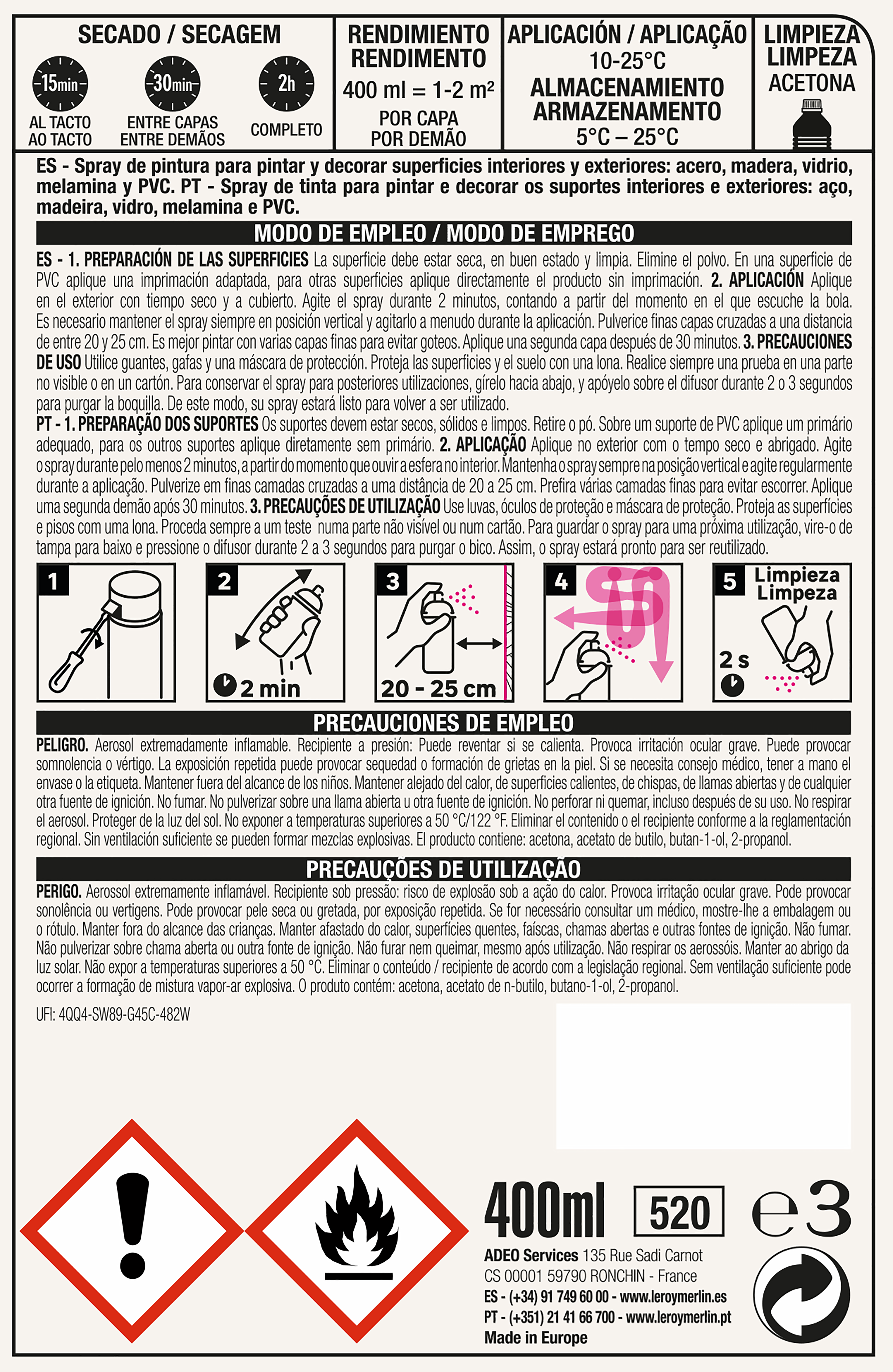 SECADO / SECAGEM

15min
AL TACTO
AO TACTO

30min
ENTRE CAPAS
ENTRE DEMÃOS

2h
COMPLETO

RENDIMIENTO
RENDIMENTO
400 ml = 1-2 m²
POR CAPA
POR DEMÃO

APLICACIÓN / APLICAÇÃO
10-25°C
ALMACENAMIENTO
ARMAZENAMENTO
5°C – 25°C

LIMPIEZA
LIMPEZA
ACETONA

ES - Spray de pintura para pintar y decorar superficies interiores y exteriores: acero, madera, vidrio, melamina y PVC. PT - Spray de tinta para pintar e decorar os suportes interiores e exteriores: aço, madeira, vidro, melamina e PVC.

MODO DE EMPLEO / MODO DE EMPREGO

ES - 1. PREPARACIÓN DE LAS SUPERFICIES La superficie debe estar seca, en buen estado y limpia. Elimine el polvo. En una superficie de PVC aplique una imprimación adaptada, para otras superficies aplique directamente el producto sin imprimación. 2. APLICACIÓN Aplique en el exterior con tiempo seco y a cubierto. Agite el spray durante 2 minutos, contando a partir del momento en el que escuche la bola. Es necesario mantener el spray siempre en posición vertical y agitarlo a menudo durante la aplicación. Pulverice finas capas cruzadas a una distancia de entre 20 y 25 cm. Es mejor pintar con varias capas finas para evitar goteos. Aplique una segunda capa después de 30 minutos. 3. PRECAUCIONES DE USO Utilice guantes, gafas y una máscara de protección. Proteja las superficies y el suelo con una lona. Realice siempre una prueba en una parte no visible o en un cartón. Para conservar el spray para posteriores utilizaciones, gírelo hacia abajo, y apóyelo sobre el difusor durante 2 o 3 segundos para purgar la boquilla. De este modo, su spray estará listo para volver a ser utilizado.
PT - 1. PREPARAÇÃO DOS SUPORTES Os suportes devem estar secos, sólidos e limpos. Retire o pó. Sobre um suporte de PVC aplique um primário adequado, para os outros suportes aplique diretamente sem primário. 2. APLICAÇÃO Aplique no exterior com o tempo seco e abrigado. Agite o spray durante pelo menos 2 minutos, a partir do momento que ouvir a esfera no interior. Mantenha o spray sempre na posição vertical e agite regularmente durante a aplicação. Pulverize em finas camadas cruzadas a uma distância de 20 a 25 cm. Prefira várias camadas finas para evitar escorrer. Aplique uma segunda demão após 30 minutos. 3. PRECAUÇÕES DE UTILIZAÇÃO Use luvas, óculos de proteção e máscara de proteção. Proteja as superfícies e pisos com uma lona. Proceda sempre a um teste numa parte não visível ou num cartão. Para guardar o spray para uma próxima utilização, vire-o de tampa para baixo e pressione o difusor durante 2 a 3 segundos para purgar o bico. Assim, o spray estará pronto para ser reutilizado.

1
2
2 min
3
20 - 25 cm
4
5 Limpieza Limpeza
2 s

PRECAUCIONES DE EMPLEO

PELIGRO. Aerosol extremadamente inflamable. Recipiente a presión: Puede reventar si se calienta. Provoca irritación ocular grave. Puede provocar somnolencia o vértigo. La exposición repetida puede provocar sequedad o formación de grietas en la piel. Si se necesita consejo médico, tener a mano el envase o la etiqueta. Mantener fuera del alcance de los niños. Mantener alejado del calor, de superficies calientes, de chispas, de llamas abiertas y de cualquier otra fuente de ignición. No fumar. No pulverizar sobre una llama abierta u otra fuente de ignición. No perforar ni quemar, incluso después de su uso. No respirar el aerosol. Proteger de la luz del sol. No exponer a temperaturas superiores a 50 °C/122 °F. Eliminar el contenido o el recipiente conforme a la reglamentación regional. Sin ventilación suficiente se pueden formar mezclas explosivas. El producto contiene: acetona, acetato de butilo, butan-1-ol, 2-propanol.

PRECAUÇÕES DE UTILIZAÇÃO

PERIGO. Aerossol extremamente inflamável. Recipiente sob pressão: risco de explosão sob a ação do calor. Provoca irritação ocular grave. Pode provocar sonolência ou vertigens. Pode provocar pele seca ou gretada, por exposição repetida. Se for necessário consultar um médico, mostre-lhe a embalagem ou o rótulo. Manter fora do alcance das crianças. Manter afastado do calor, superfícies quentes, faíscas, chamas abertas e outras fontes de ignição. Não fumar. Não pulverizar sobre chama aberta ou outra fonte de ignição. Não furar nem queimar, mesmo após utilização. Não respirar os aerossóis. Manter ao abrigo da luz solar. Não expor a temperaturas superiores a 50 °C. Eliminar o conteúdo / recipiente de acordo com a legislação regional. Sem ventilação suficiente pode ocorrer a formação de mistura vapor-ar explosiva. O produto contém: acetona, acetato de n-butilo, butano-1-ol, 2-propanol.

UFI: 4QQ4-SW89-G45C-482W

400ml 520 e3

ADEO Services 135 Rue Sadi Carnot
CS 00001 59790 RONCHIN - France
ES - (+34) 91 749 60 00 - www.leroymerlin.es
PT - (+351) 21 41 66 700 - www.leroymerlin.pt
Made in Europe