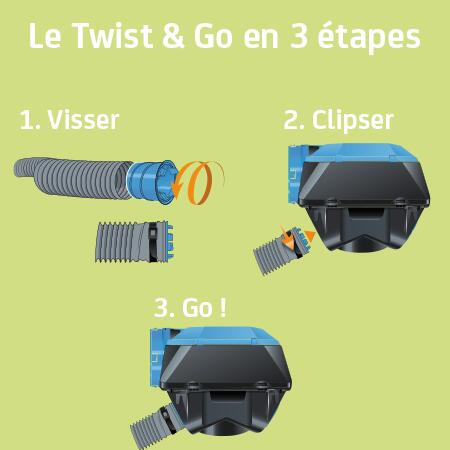 Le Twist & Go en 3 étapes

1. Visser

2. Clipser

3. Go !