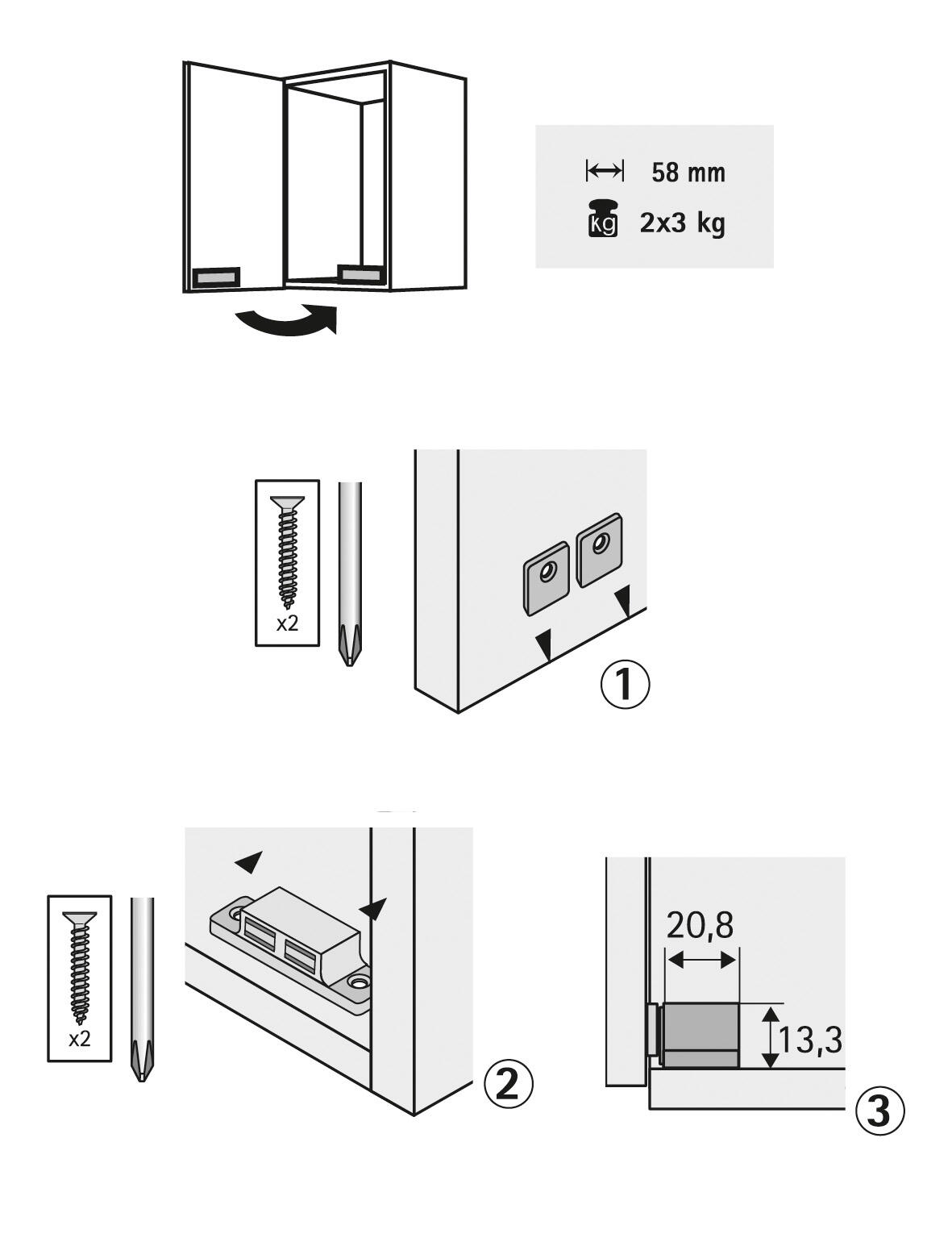 58 mm
kg 2x3 kg

x2
①

x2
②

20,8
13,3
③