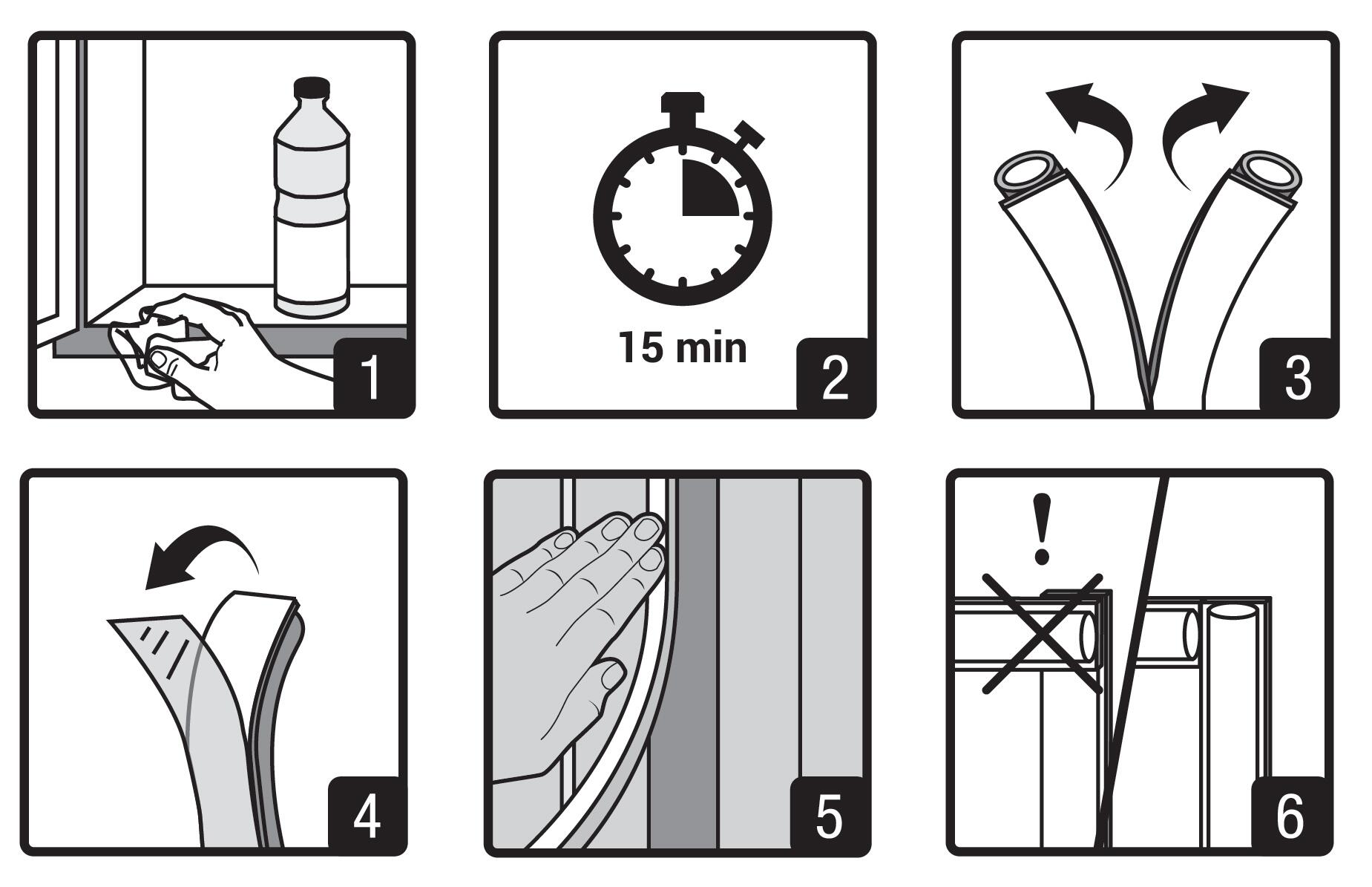 1

15 min

2

3

4

5

!

6