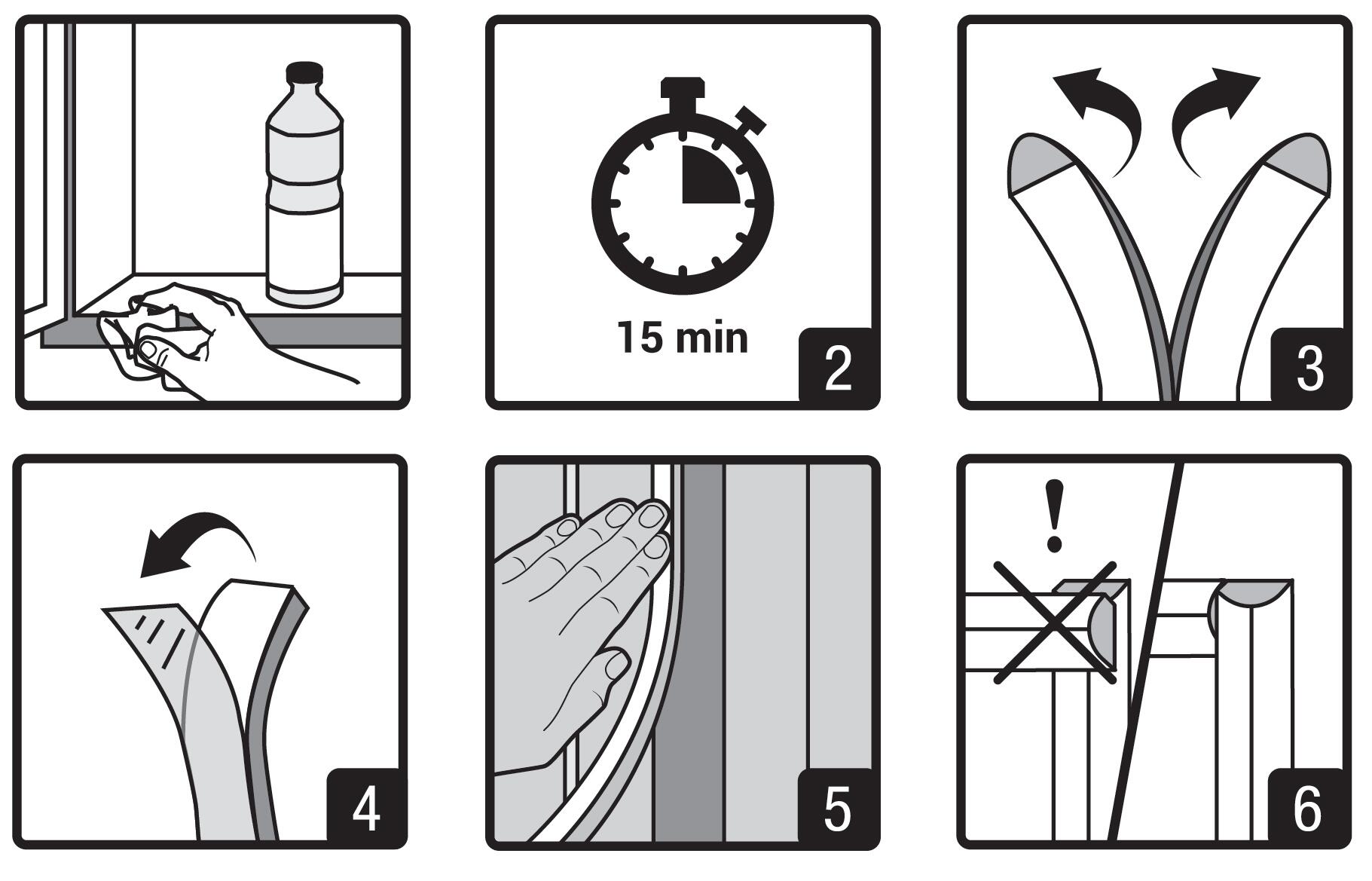 15 min
2
3
4
5
!
6