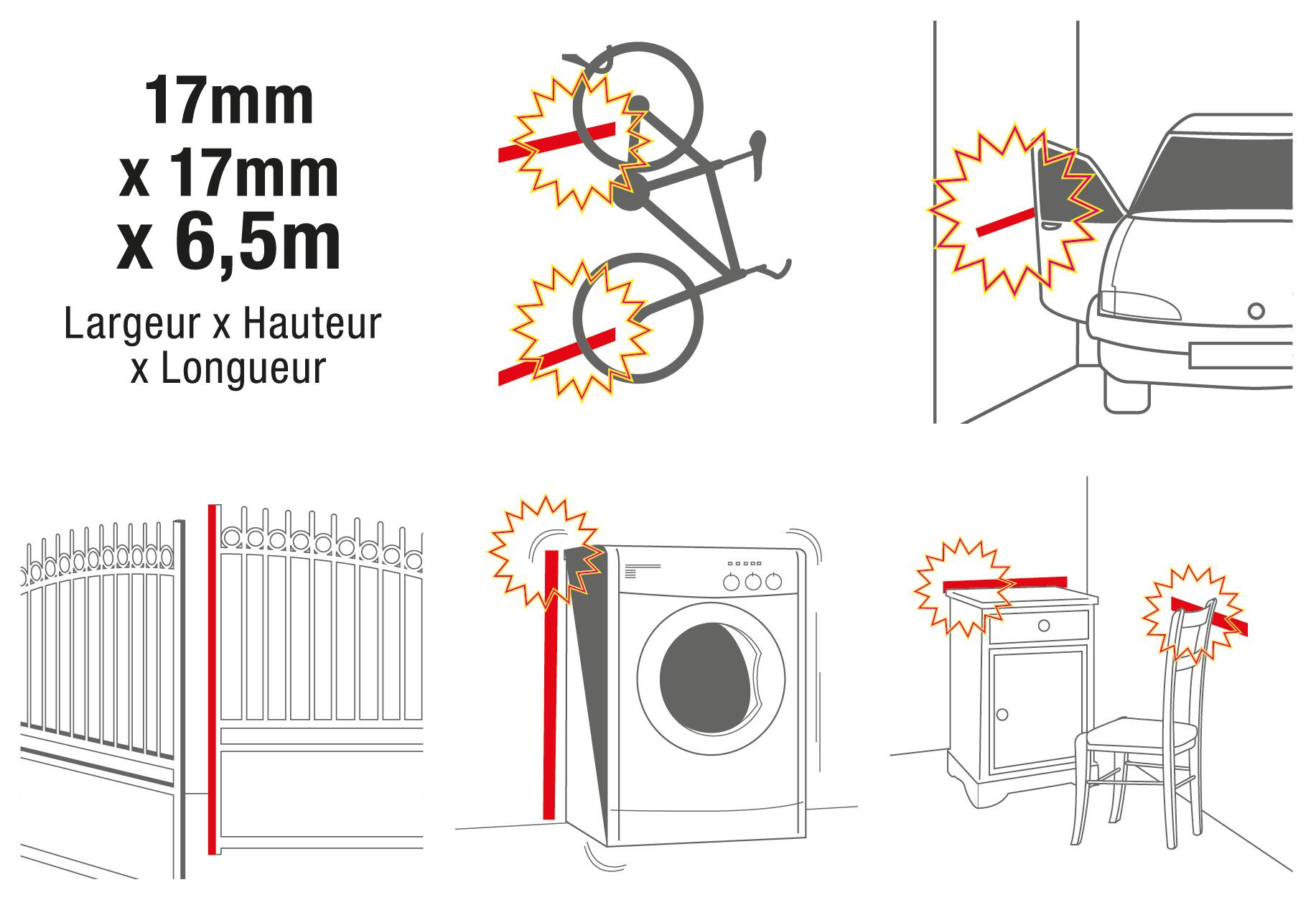 17mm
x 17mm
x 6,5m

Largeur x Hauteur
x Longueur