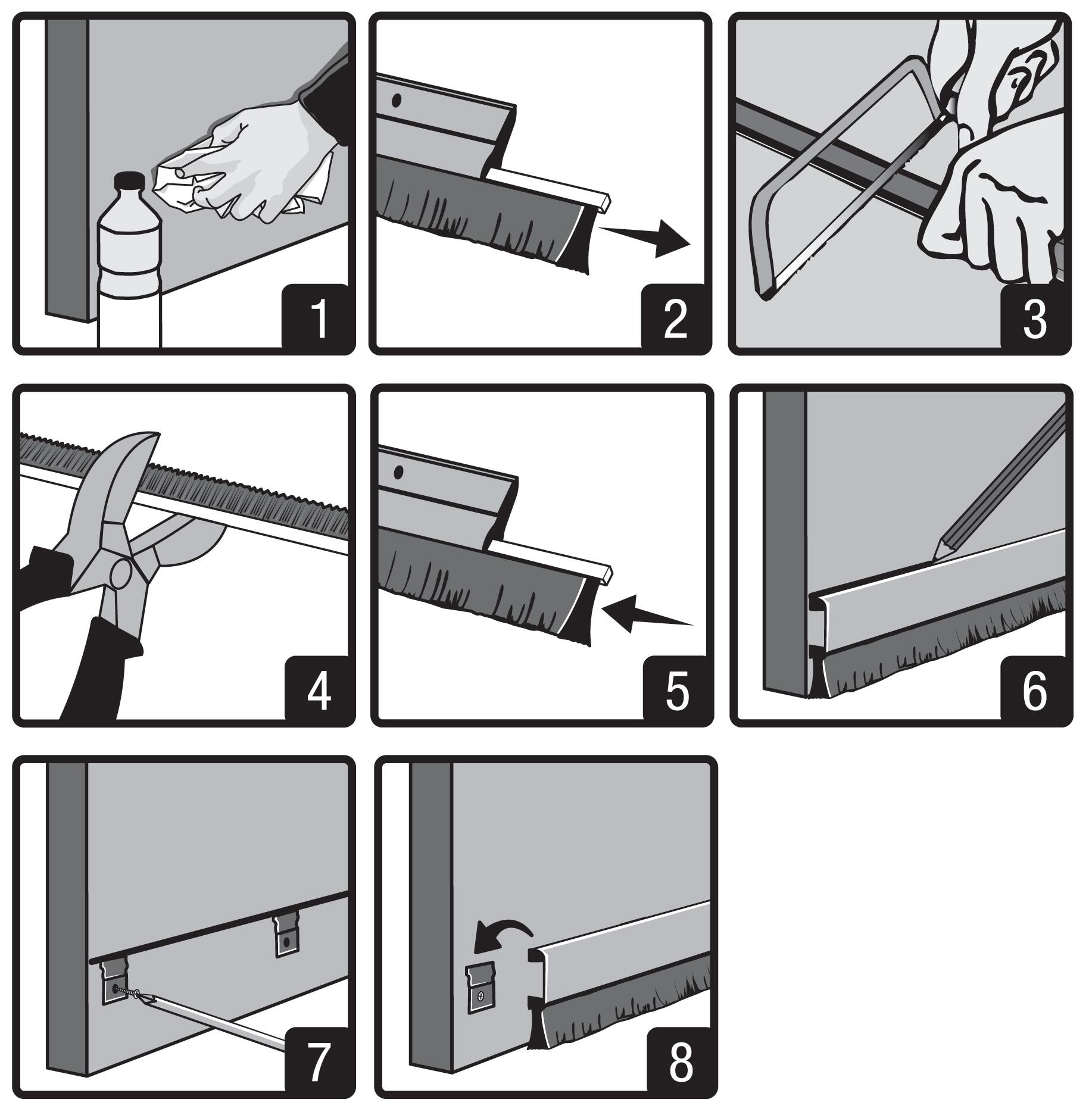 1

2

3

4

5

6

7

8