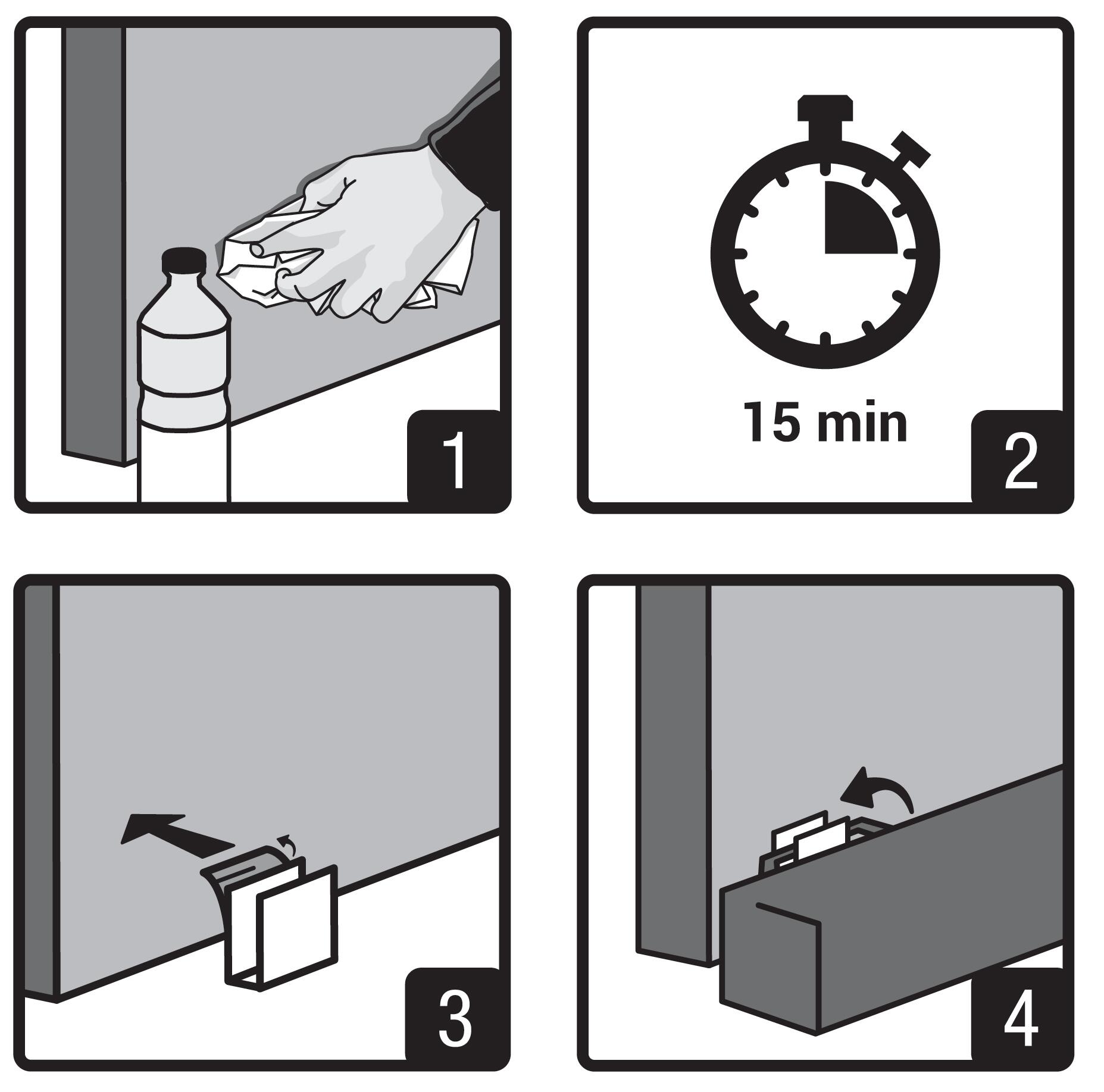 1

15 min

2

3

4