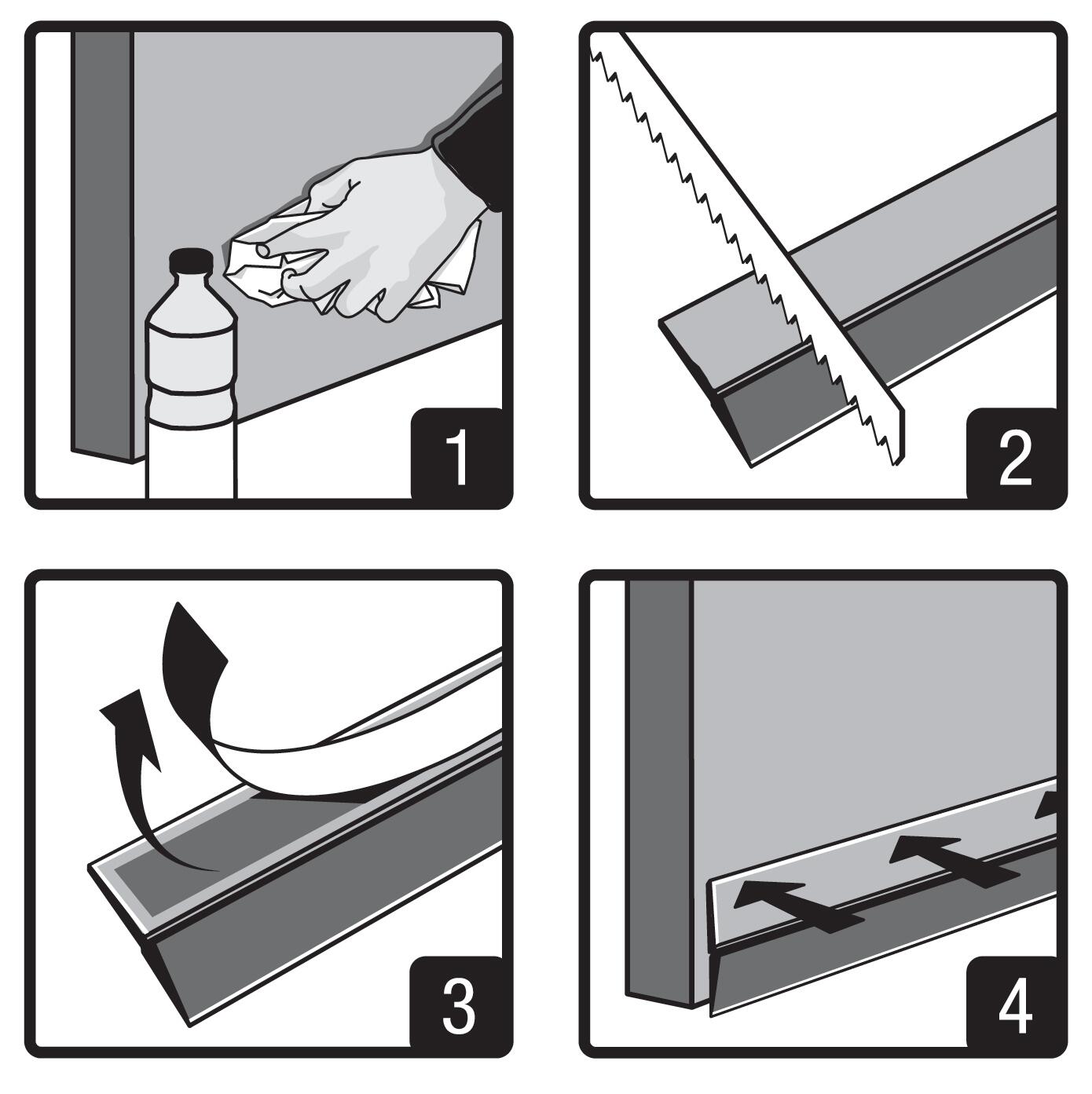 1

2

3

4