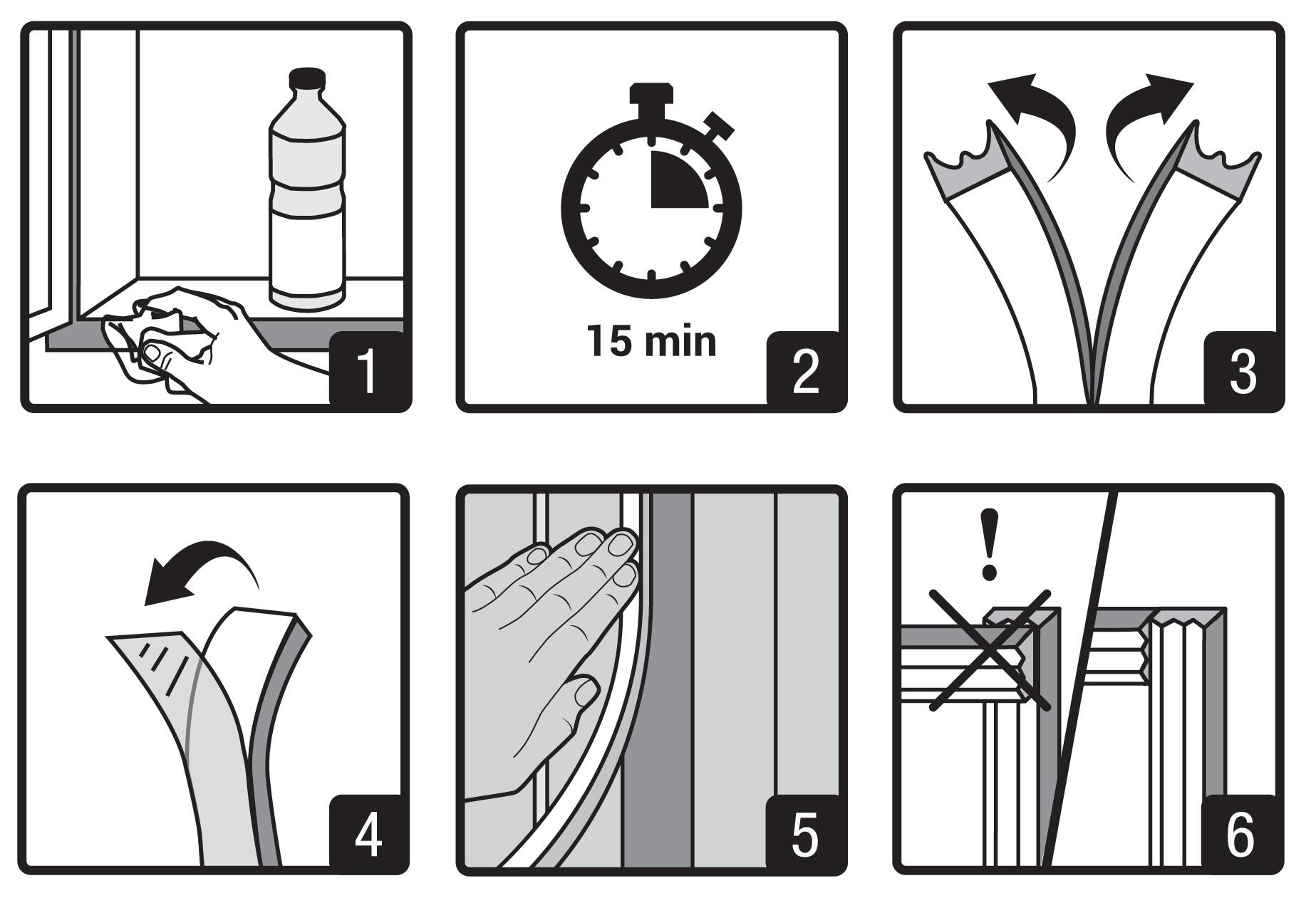 1

15 min

2

3

4

5

!

6