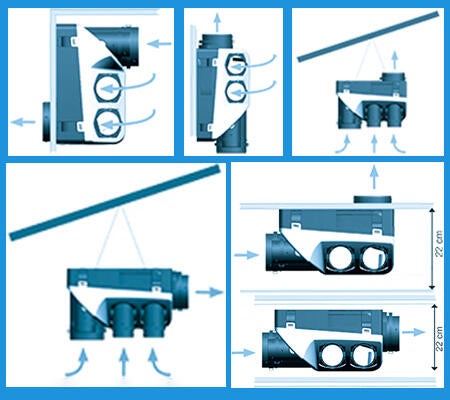 22 cm

22 cm