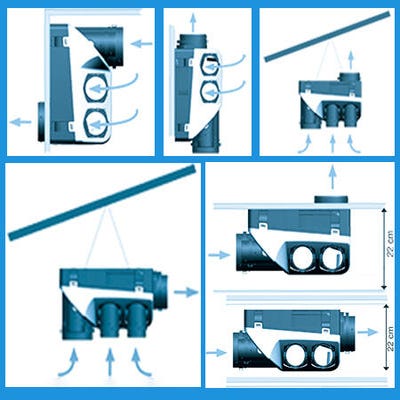 22 cm

22 cm