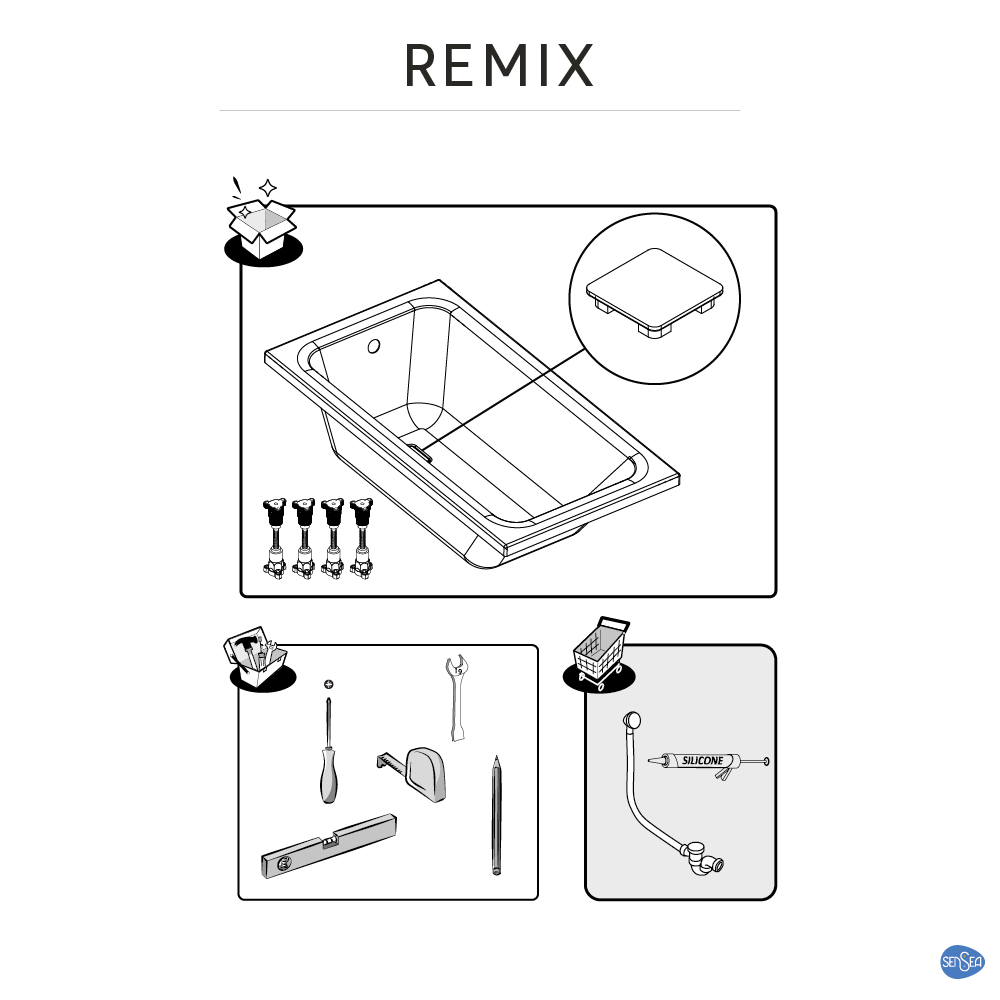 REMIX

19

SILICONE

SENSEA