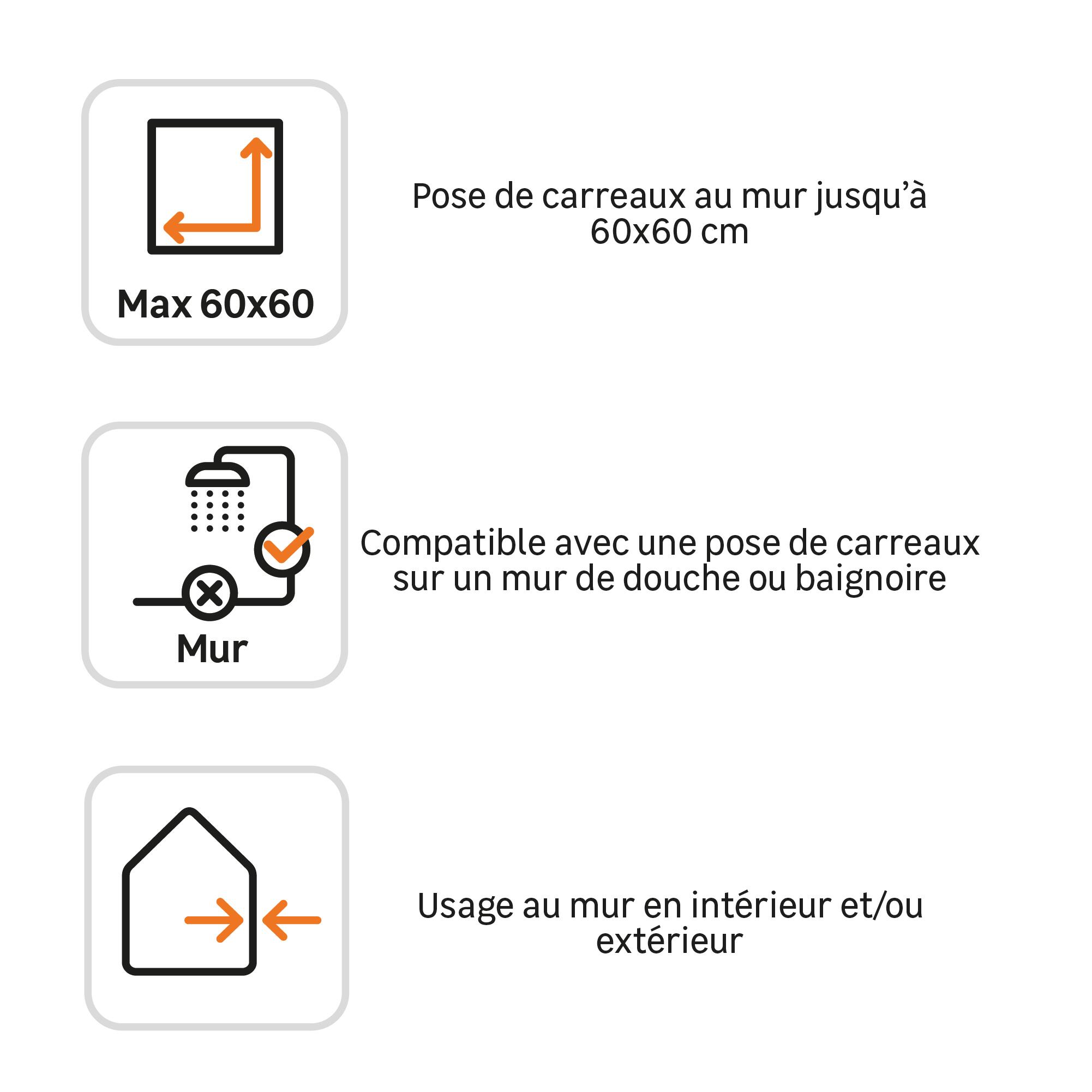 Max 60x60

Pose de carreaux au mur jusqu'à 60x60 cm

Mur

Compatible avec une pose de carreaux sur un mur de douche ou baignoire

Usage au mur en intérieur et/ou extérieur