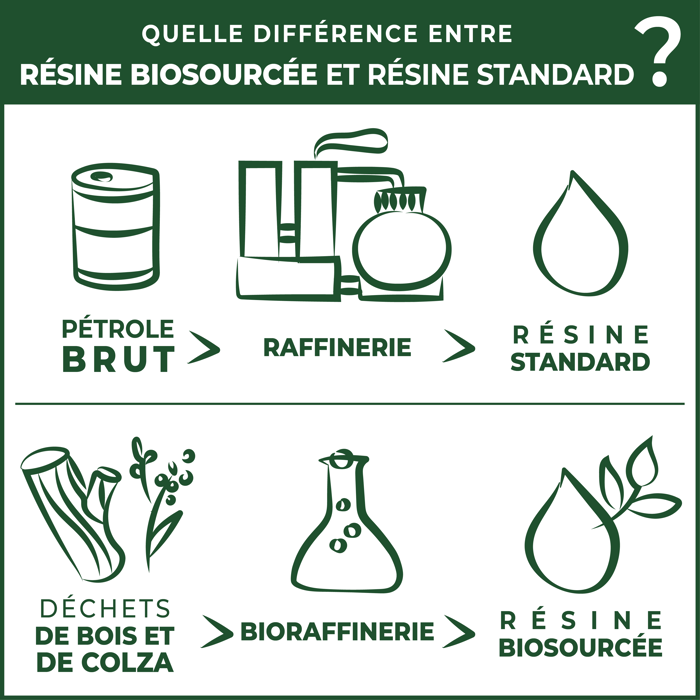 QUELLE DIFFÉRENCE ENTRE
RÉSINE BIOSOURCÉE ET RÉSINE STANDARD ?

PÉTROLE BRUT > RAFFINERIE > RÉSINE STANDARD

DÉCHETS DE BOIS ET DE COLZA > BIORAFFINERIE > RÉSINE BIOSOURCÉE