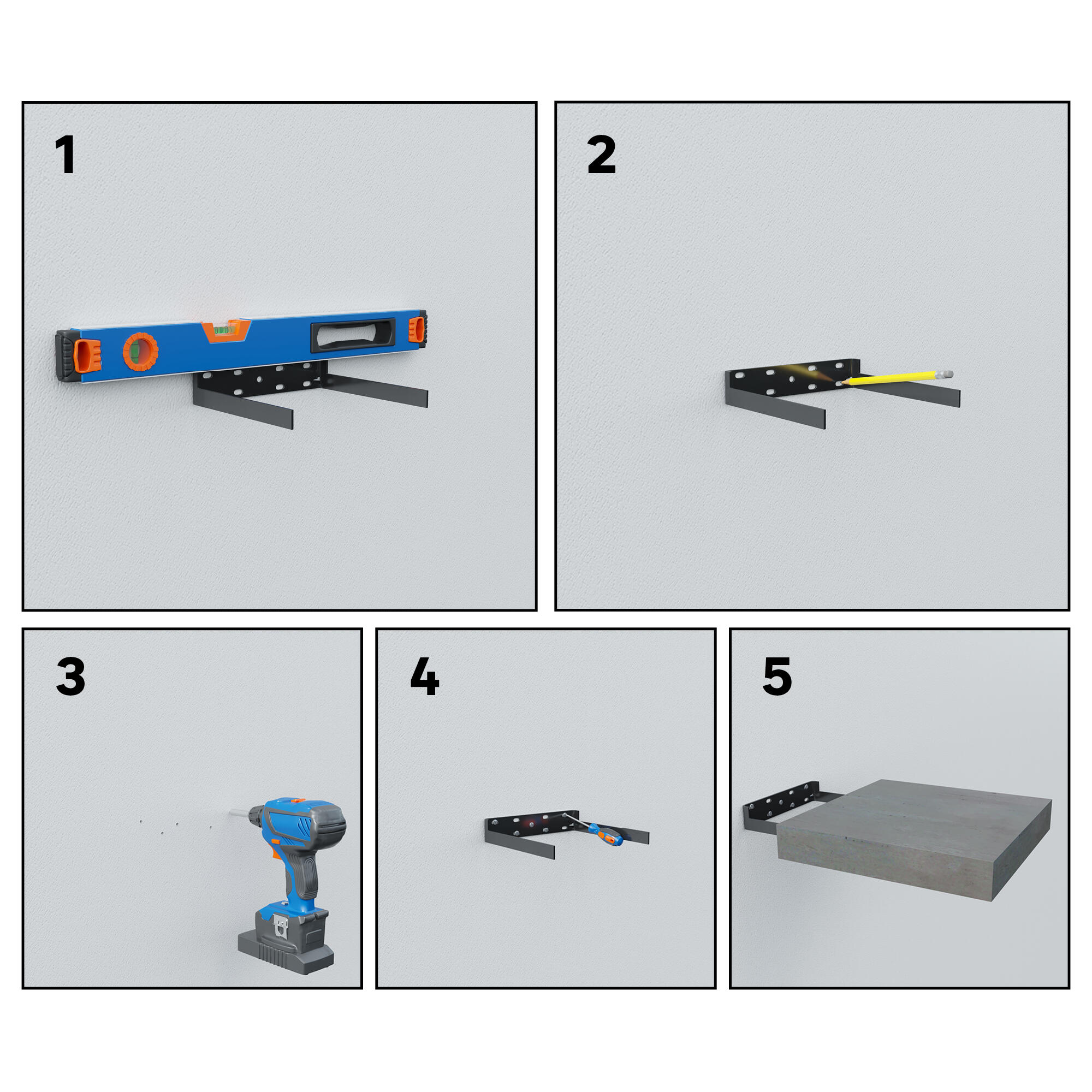 1

2

3

4

5