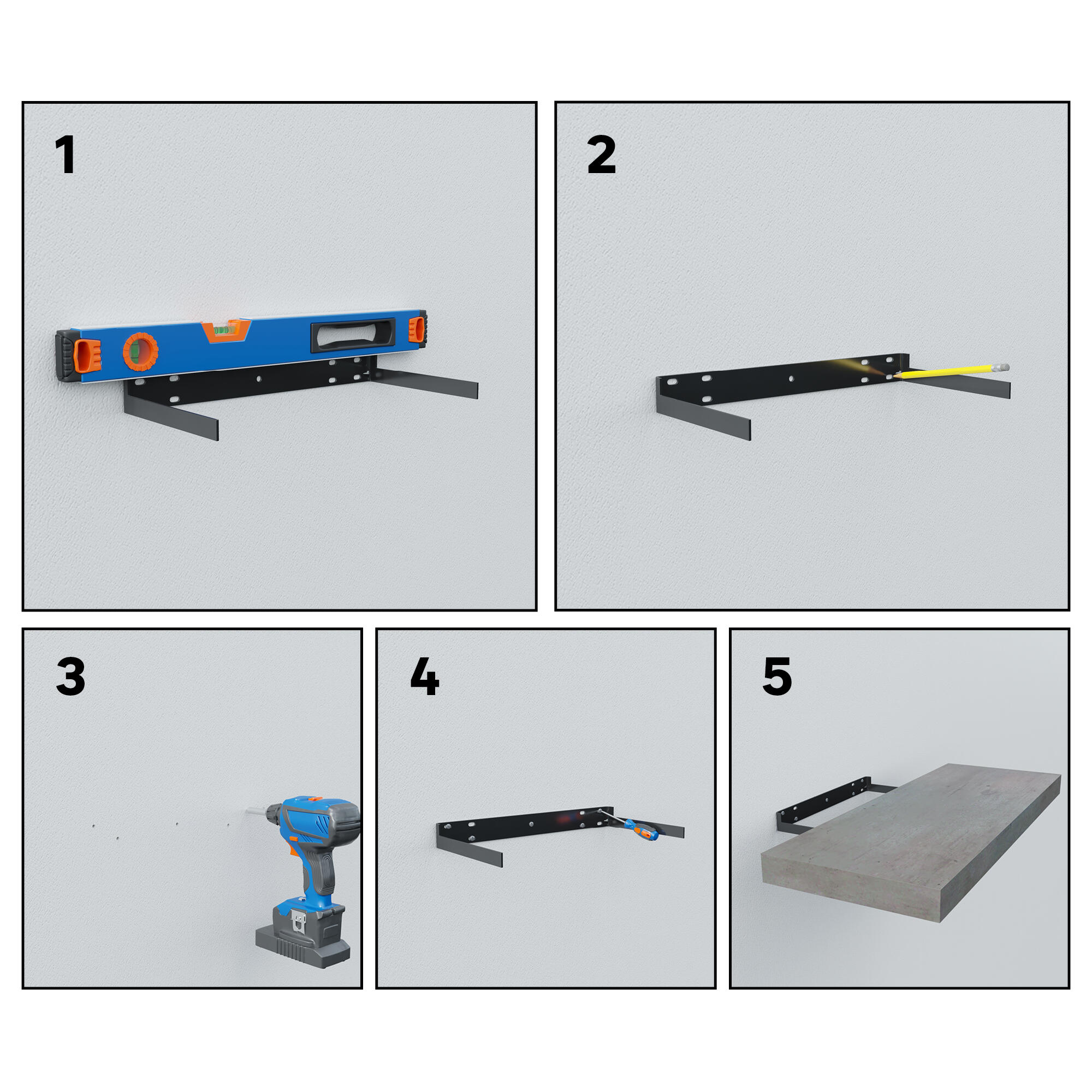 1

2

3

4

5