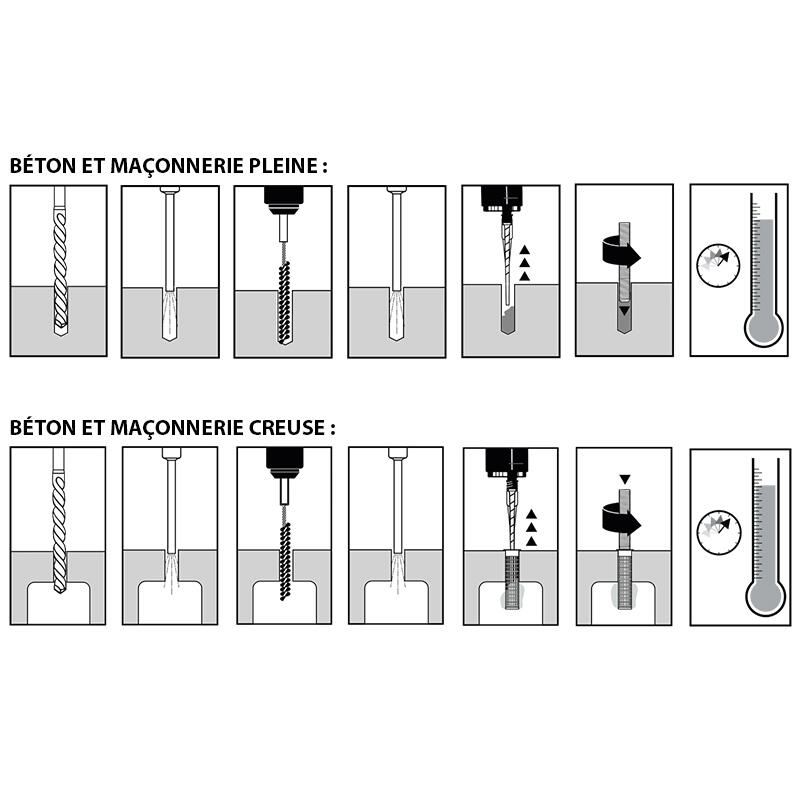 BÉTON ET MAÇONNERIE PLEINE :

BÉTON ET MAÇONNERIE CREUSE :