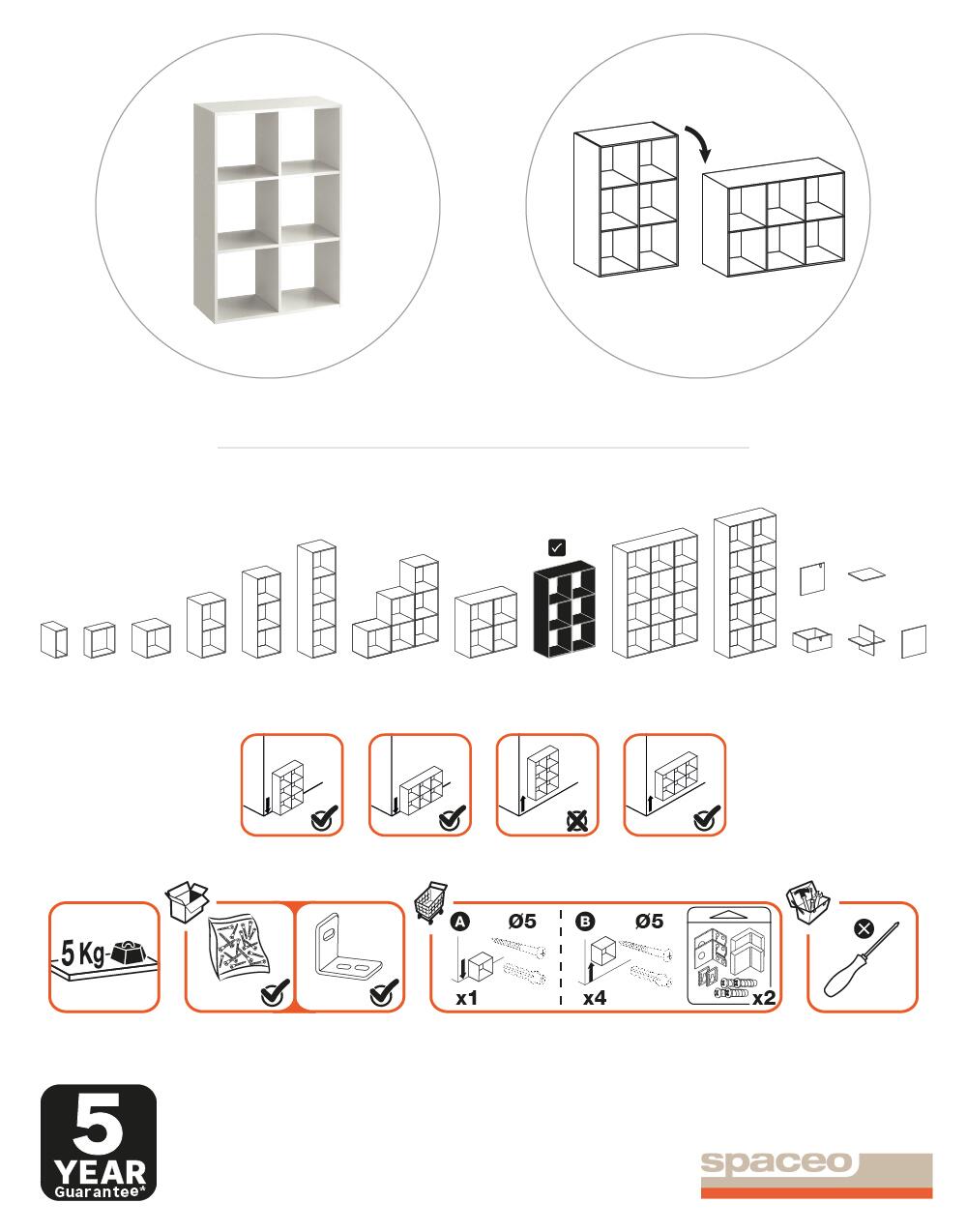 5 Kg

A Ø5
x1

B Ø5
x4

x2

5
YEAR
Guarantee*

spaceo