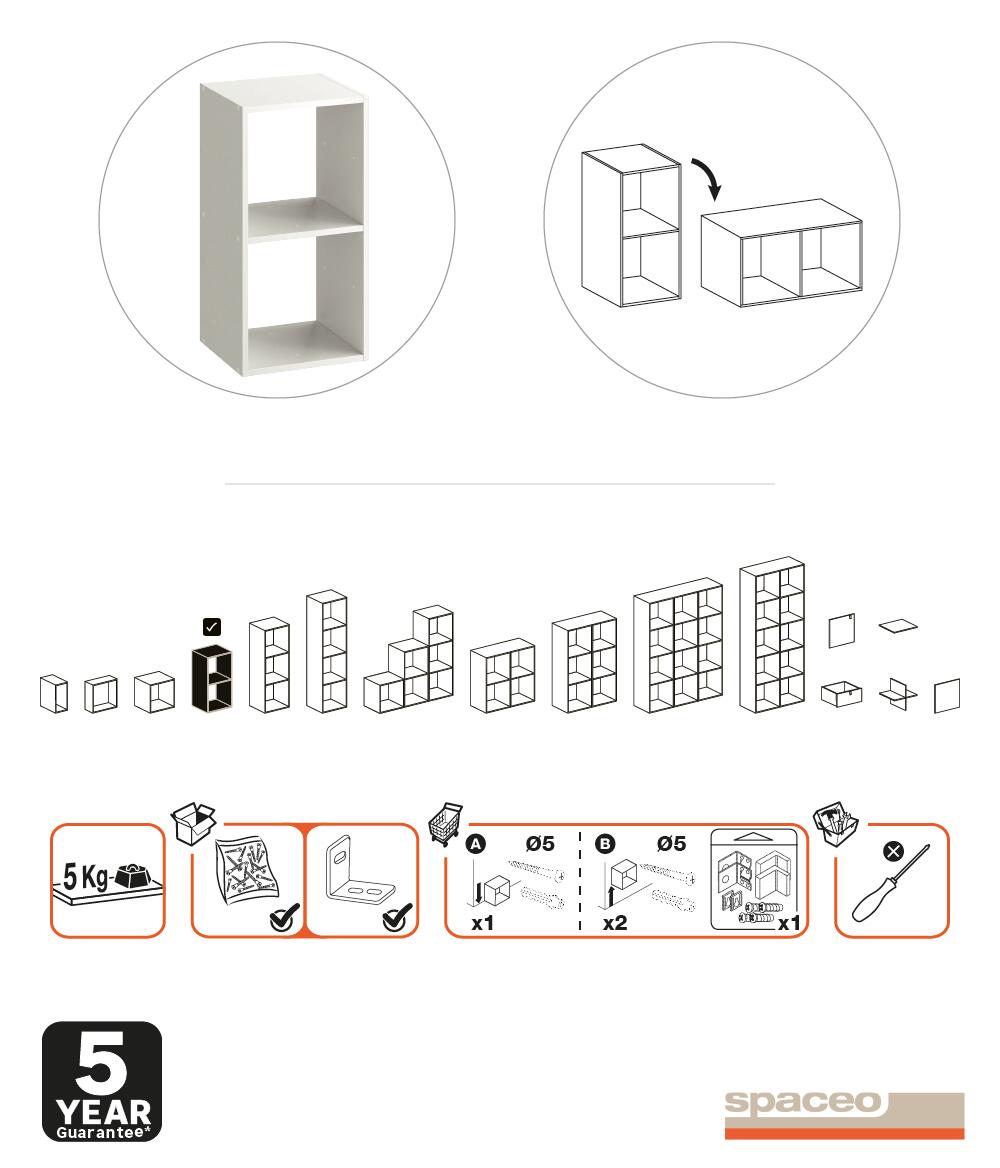 5 Kg

A Ø5
x1

B Ø5
x2

x1

5
YEAR
Guarantee*

spaceo