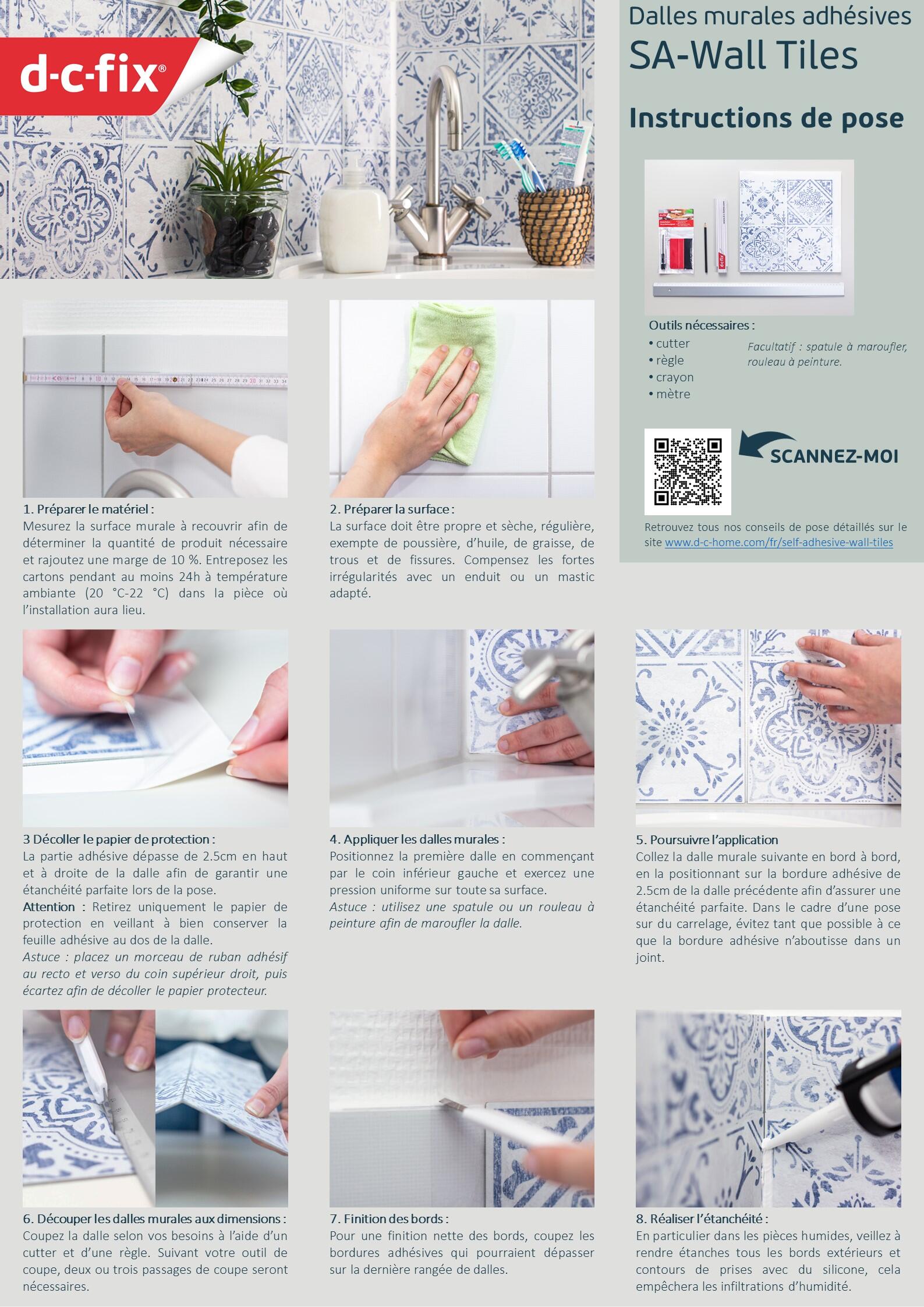 d-c-fix®

Dalles murales adhésives
SA-Wall Tiles

Instructions de pose

Outils nécessaires :
• cutter
• règle
• crayon
• mètre

Facultatif : spatule à maroufler, rouleau à peinture.

SCANNEZ-MOI

Retrouvez tous nos conseils de pose détaillés sur le site www.d-c-home.com/fr/self-adhesive-wall-tiles

1. Préparer le matériel :
Mesurez la surface murale à recouvrir afin de déterminer la quantité de produit nécessaire et rajoutez une marge de 10 %. Entreposez les cartons pendant au moins 24h à température ambiante (20 °C-22 °C) dans la pièce où l'installation aura lieu.

2. Préparer la surface :
La surface doit être propre et sèche, régulière, exempte de poussière, d'huile, de graisse, de trous et de fissures. Compensez les fortes irrégularités avec un enduit ou un mastic adapté.

3 Décoller le papier de protection :
La partie adhésive dépasse de 2.5cm en haut et à droite de la dalle afin de garantir une étanchéité parfaite lors de la pose.
Attention : Retirez uniquement le papier de protection en veillant à bien conserver la feuille adhésive au dos de la dalle.
Astuce : placez un morceau de ruban adhésif au recto et verso du coin supérieur droit, puis écartez afin de décoller le papier protecteur.

4. Appliquer les dalles murales :
Positionnez la première dalle en commençant par le coin inférieur gauche et exercez une pression uniforme sur toute sa surface.
Astuce : utilisez une spatule ou un rouleau à peinture afin de maroufler la dalle.

5. Poursuivre l'application
Collez la dalle murale suivante en bord à bord, en la positionnant sur la bordure adhésive de 2.5cm de la dalle précédente afin d'assurer une étanchéité parfaite. Dans le cadre d'une pose sur du carrelage, évitez tant que possible à ce que la bordure adhésive n'aboutisse dans un joint.

6. Découper les dalles murales aux dimensions :
Coupez la dalle selon vos besoins à l'aide d'un cutter et d'une règle. Suivant votre outil de coupe, deux ou trois passages de coupe seront nécessaires.

7. Finition des bords :
Pour une finition nette des bords, coupez les bordures adhésives qui pourraient dépasser sur la dernière rangée de dalles.

8. Réaliser l'étanchéité :
En particulier dans les pièces humides, veillez à rendre étanches tous les bords extérieurs et contours de prises avec du silicone, cela empêchera les infiltrations d'humidité.