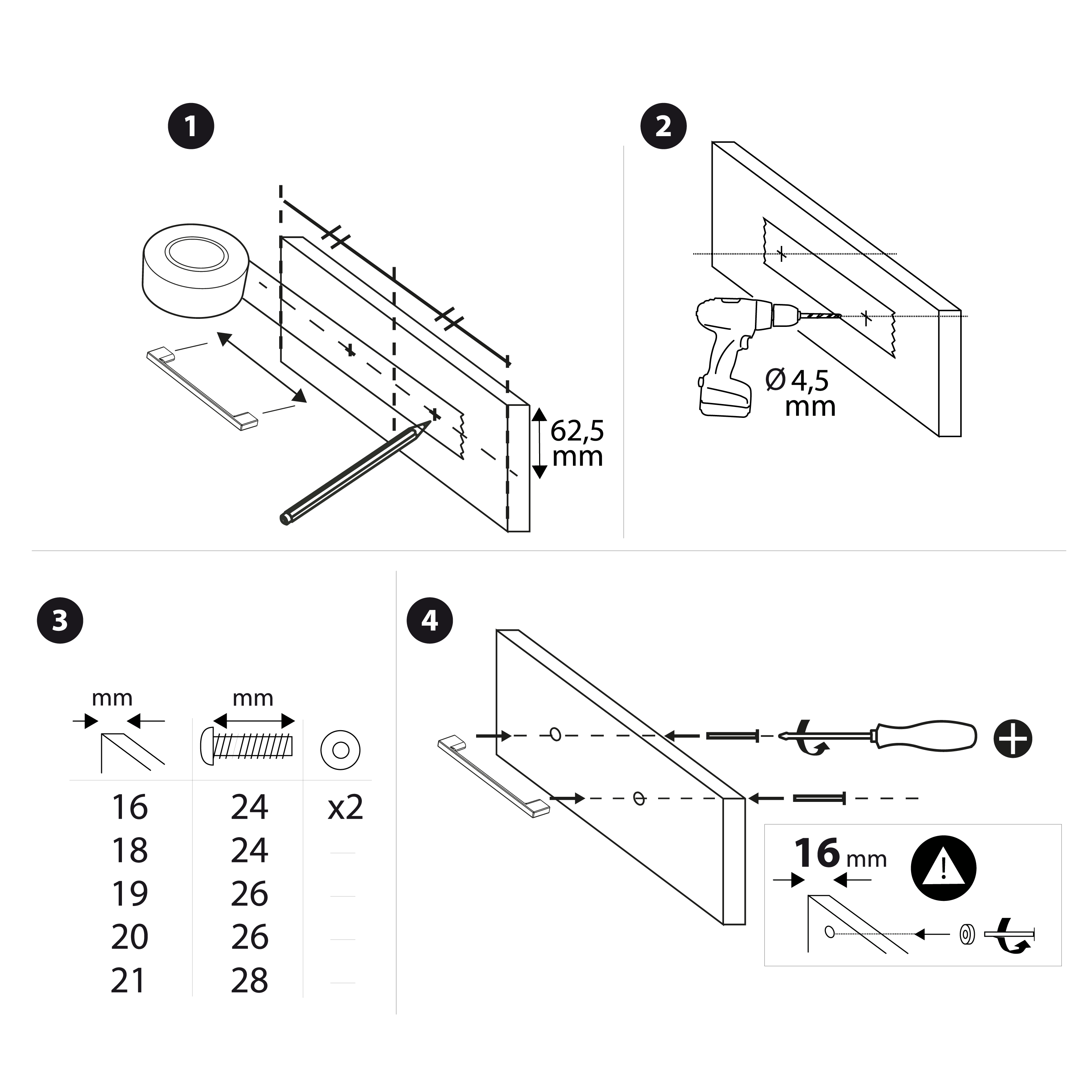 1

62,5 mm

2

Ø 4,5 mm

3

| mm | mm | |
|---|---|---|
| 16 | 24 | x2 |
| 18 | 24 | — |
| 19 | 26 | — |
| 20 | 26 | — |
| 21 | 28 | — |

4

16 mm