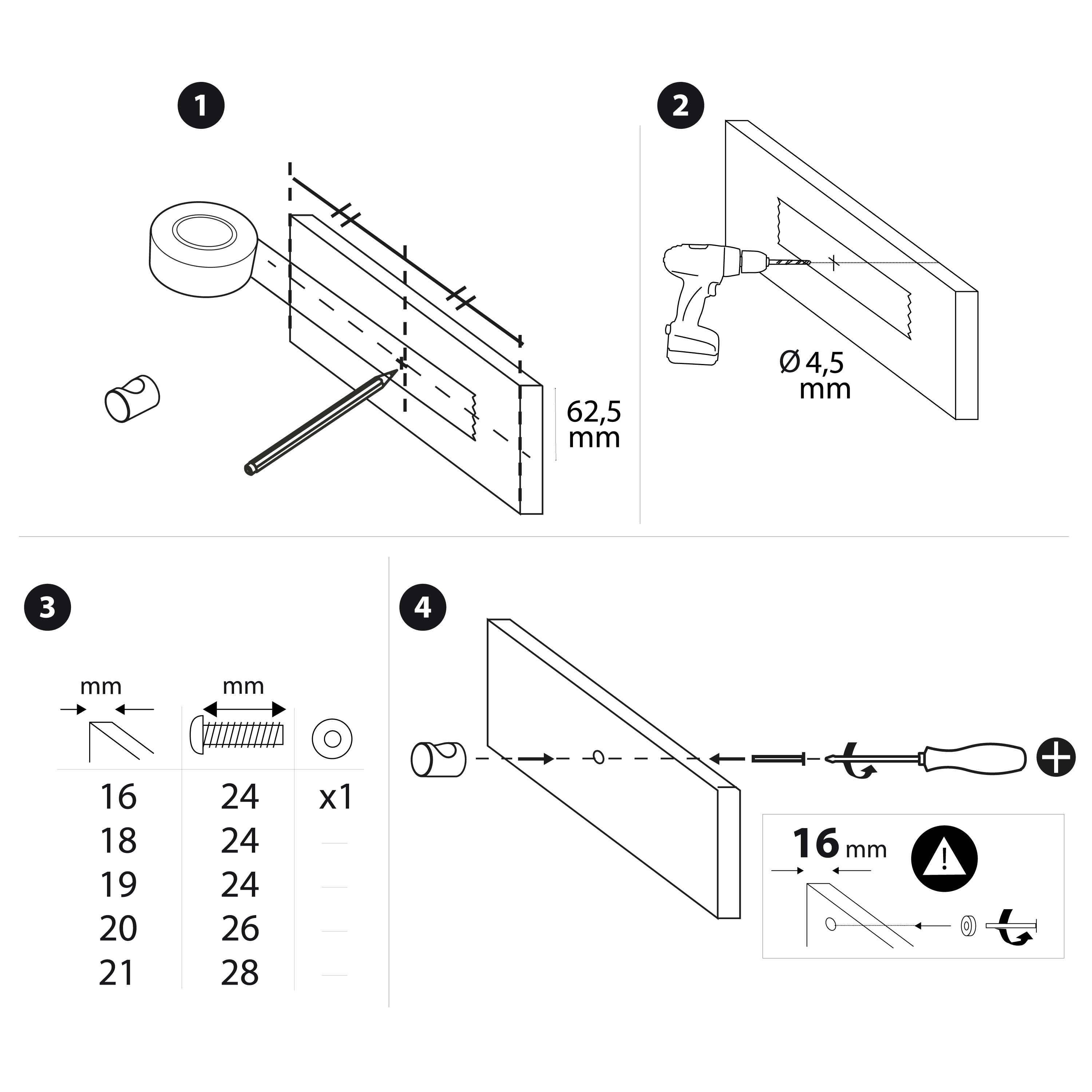 1

62,5 mm

2

Ø 4,5 mm

3

| mm | mm | |
|---|---|---|
| 16 | 24 | x1 |
| 18 | 24 | |
| 19 | 24 | |
| 20 | 26 | |
| 21 | 28 | |

4

16 mm

!