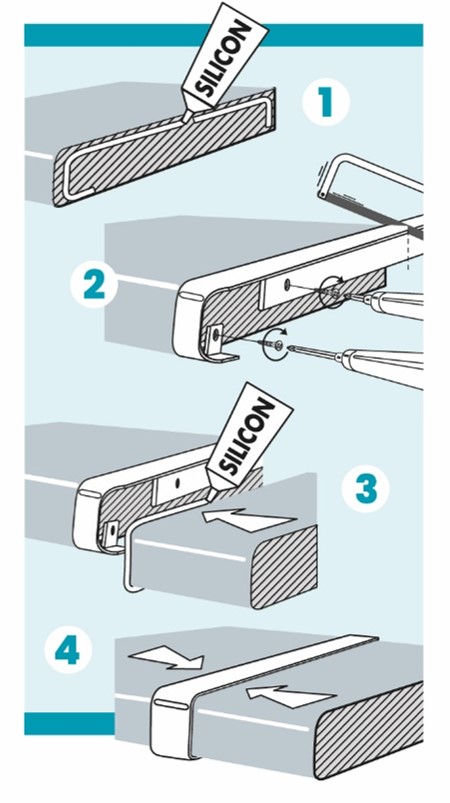 SILICON
1
2
SILICON
3
4