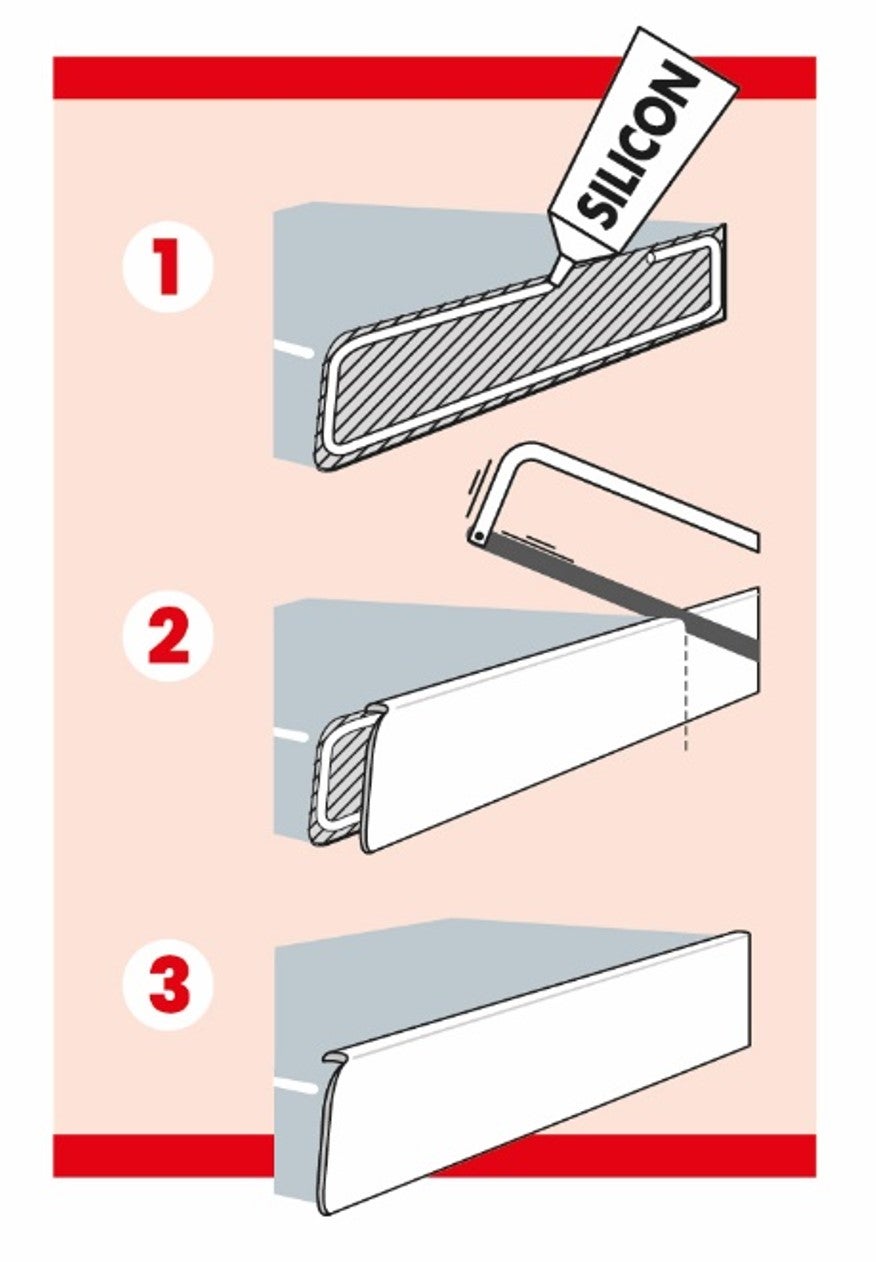 SILICON

1

2

3