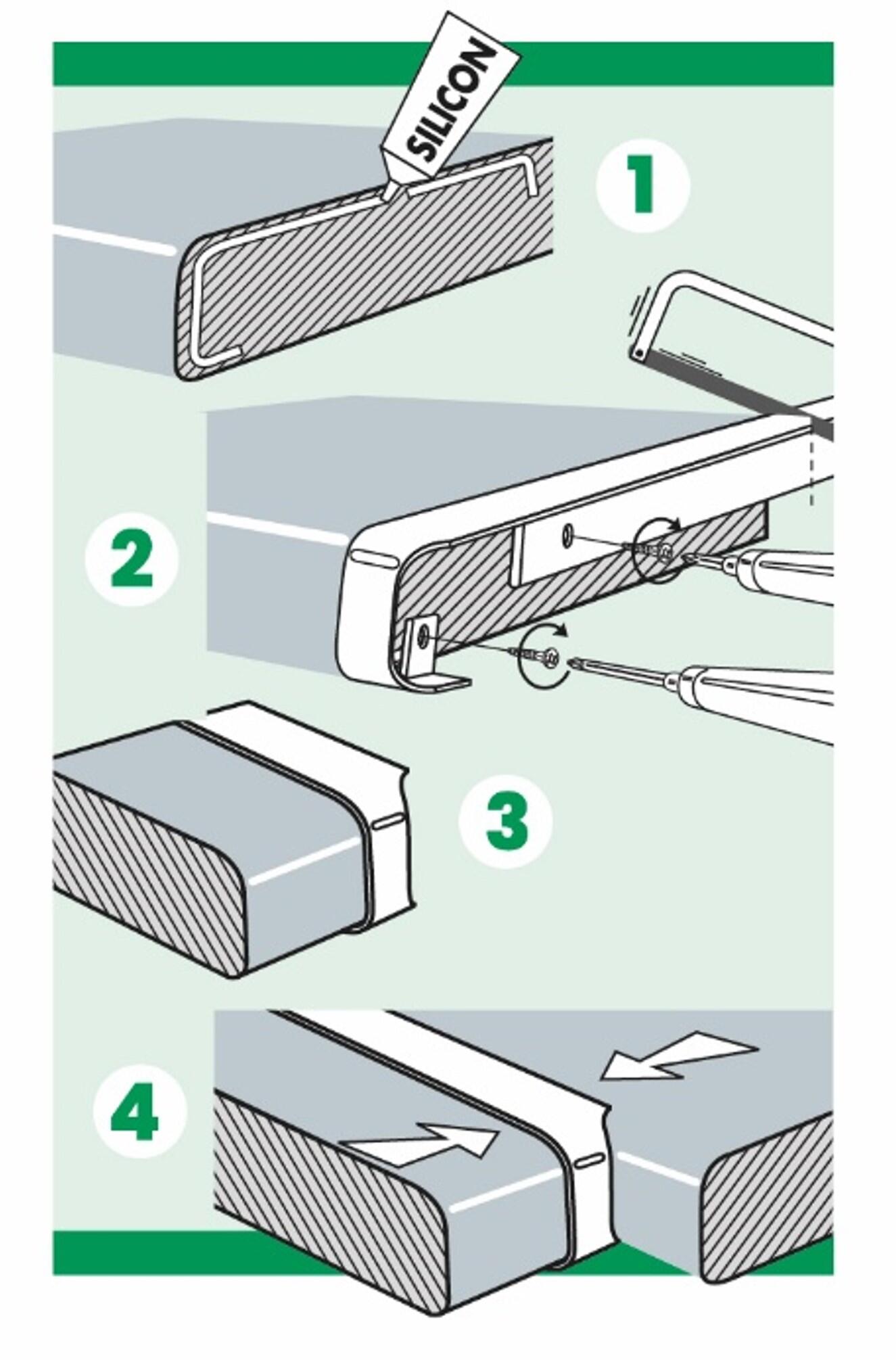 SILICON

1

2

3

4