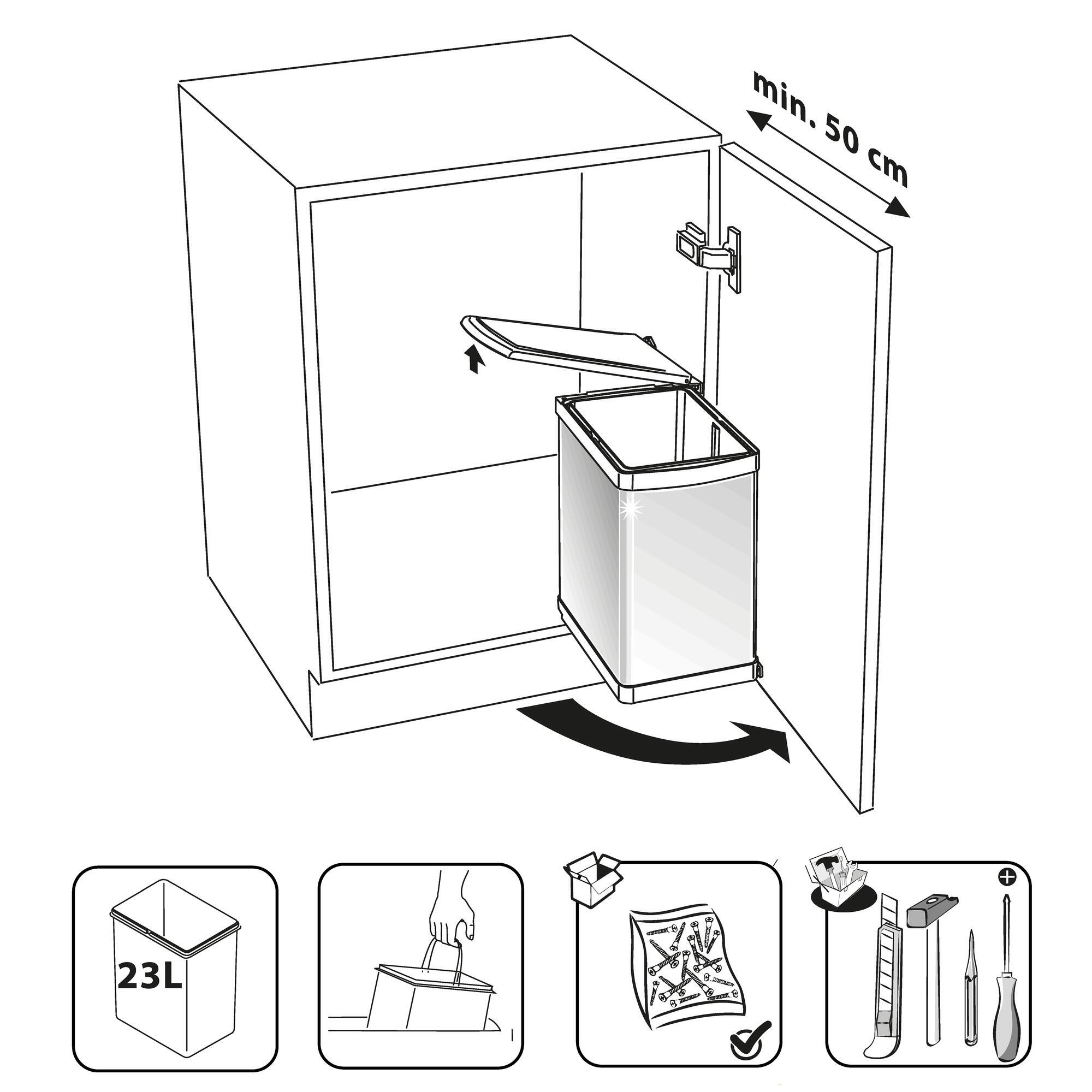 min. 50 cm

23L