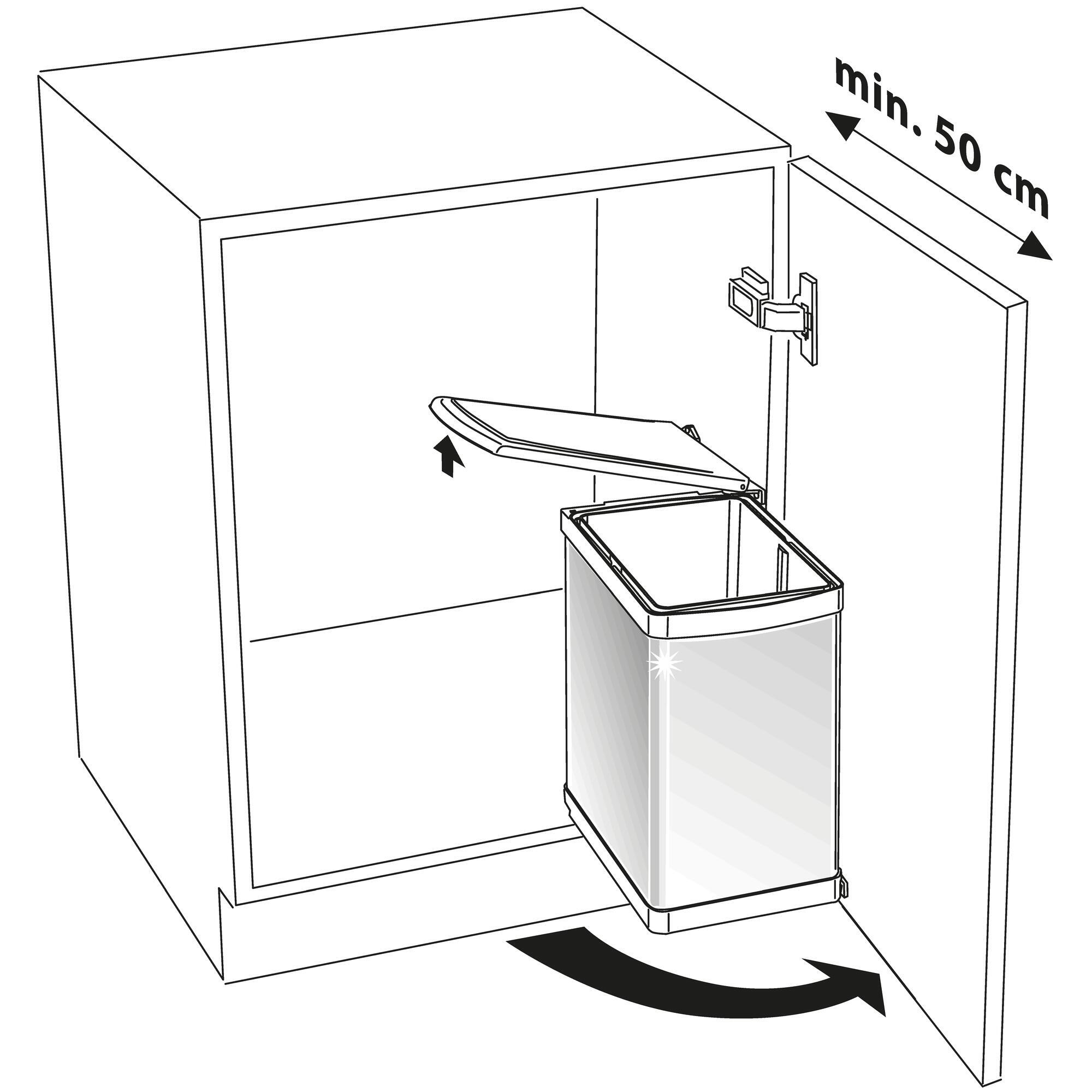 min. 50 cm