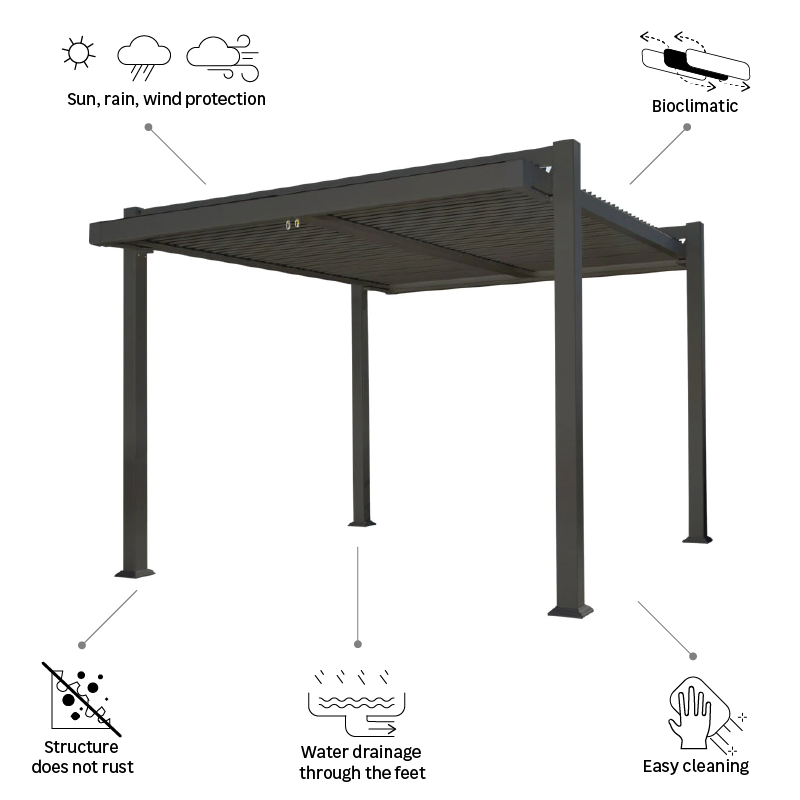 Sun, rain, wind protection

Bioclimatic

Structure does not rust

Water drainage through the feet

Easy cleaning