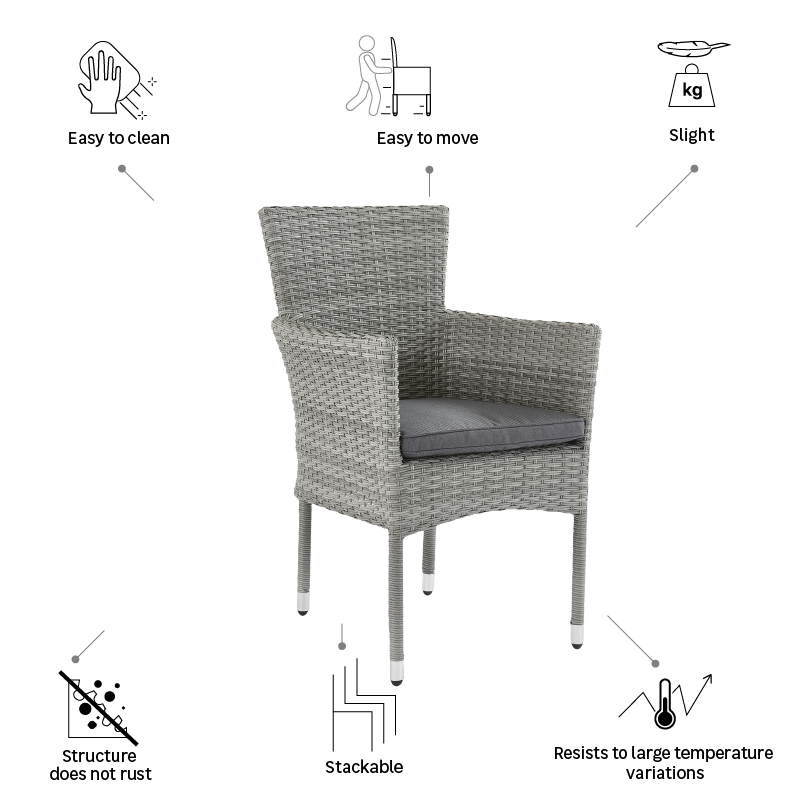 Easy to clean

Easy to move

kg

Slight

Structure does not rust

Stackable

Resists to large temperature variations